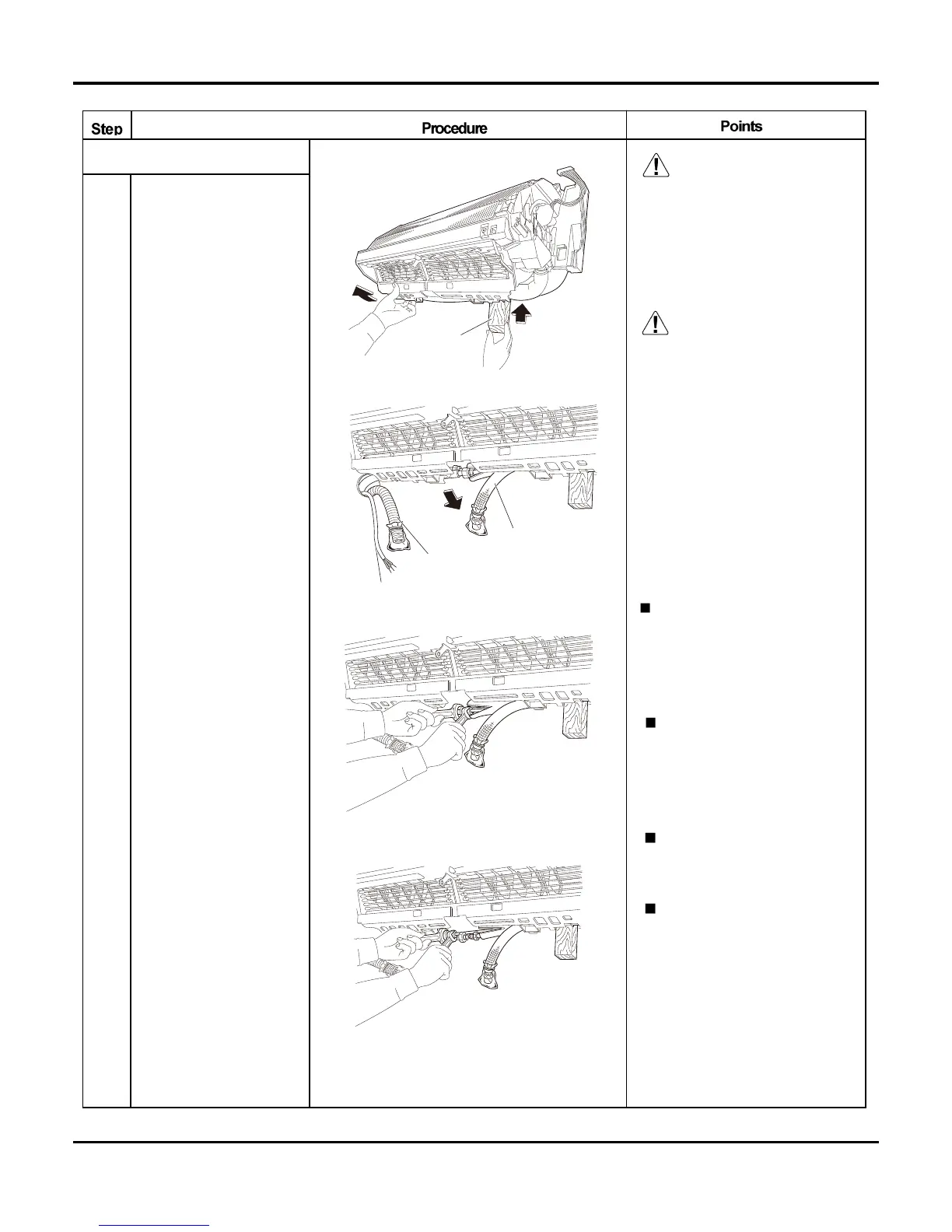 | Step | Procedure | Points |
|---|---|---|