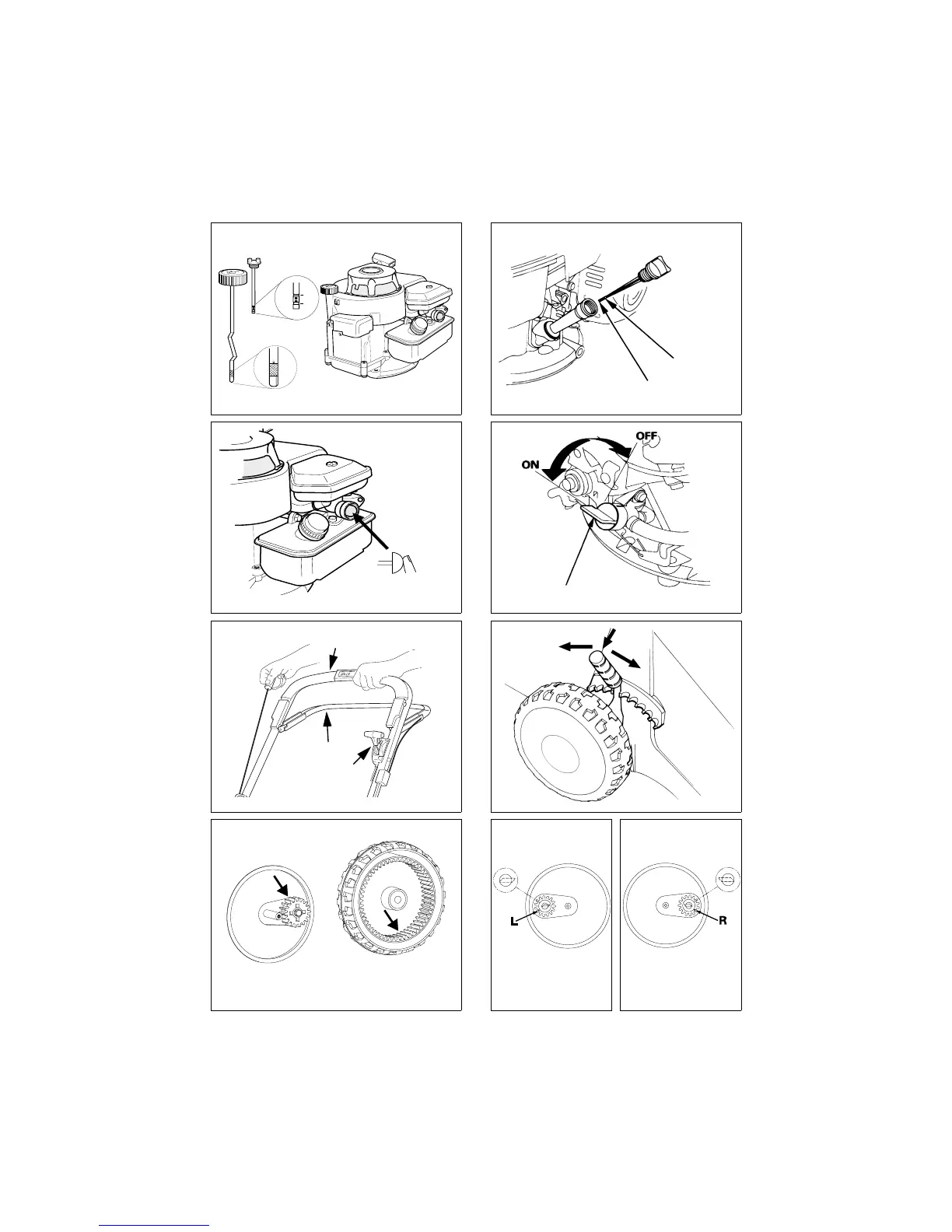 OFF
ON

L

R