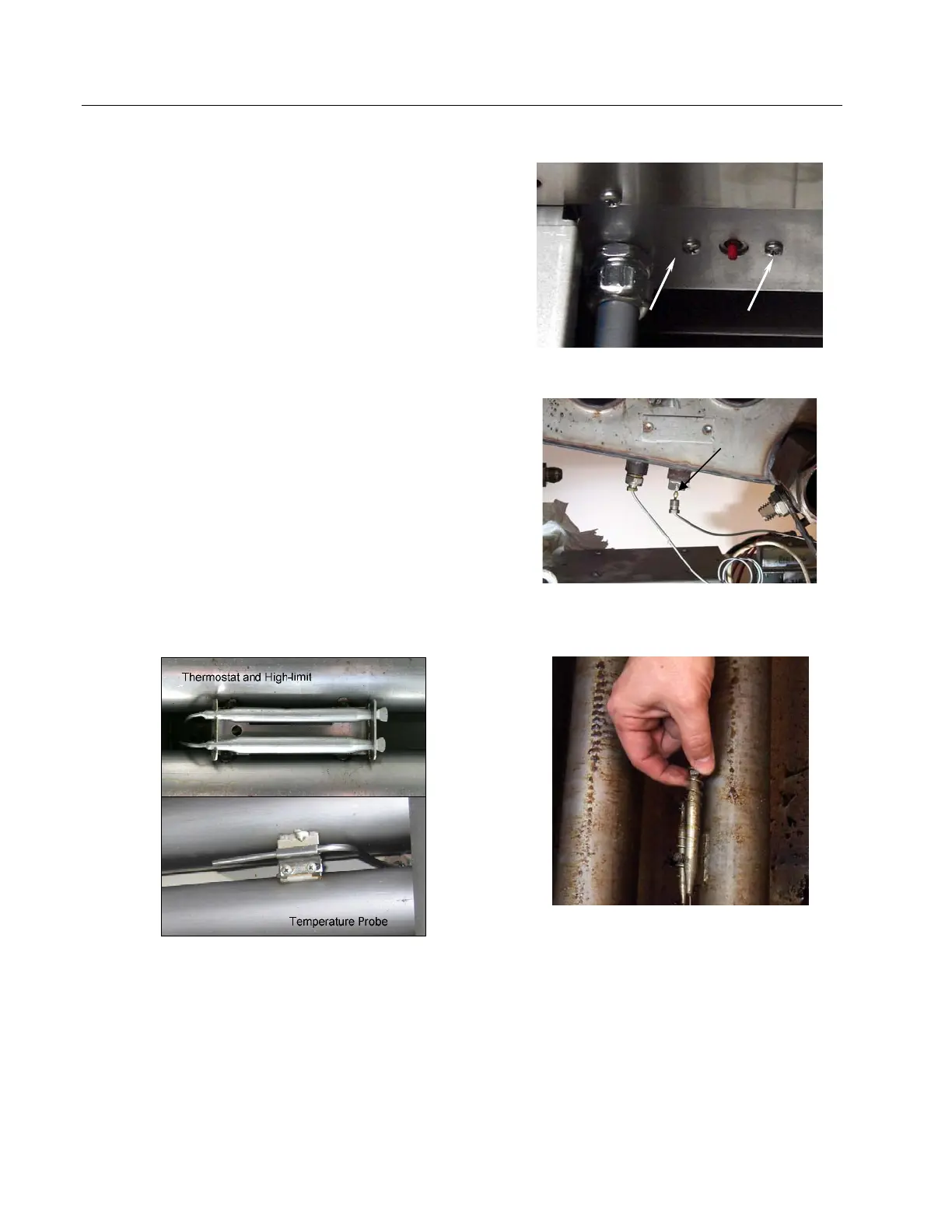 Thermostat and High-limit

Temperature Probe