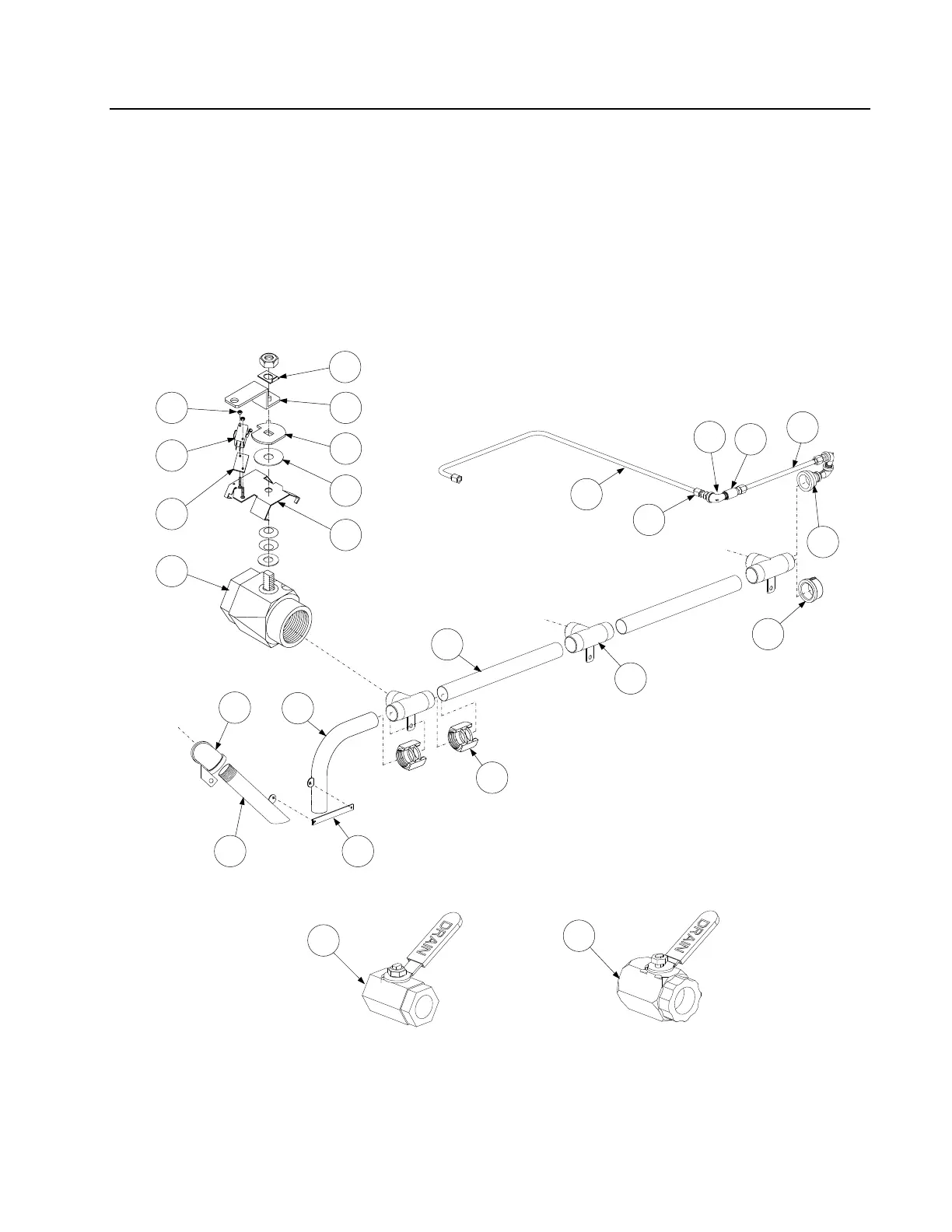 DRAIN

DRAIN