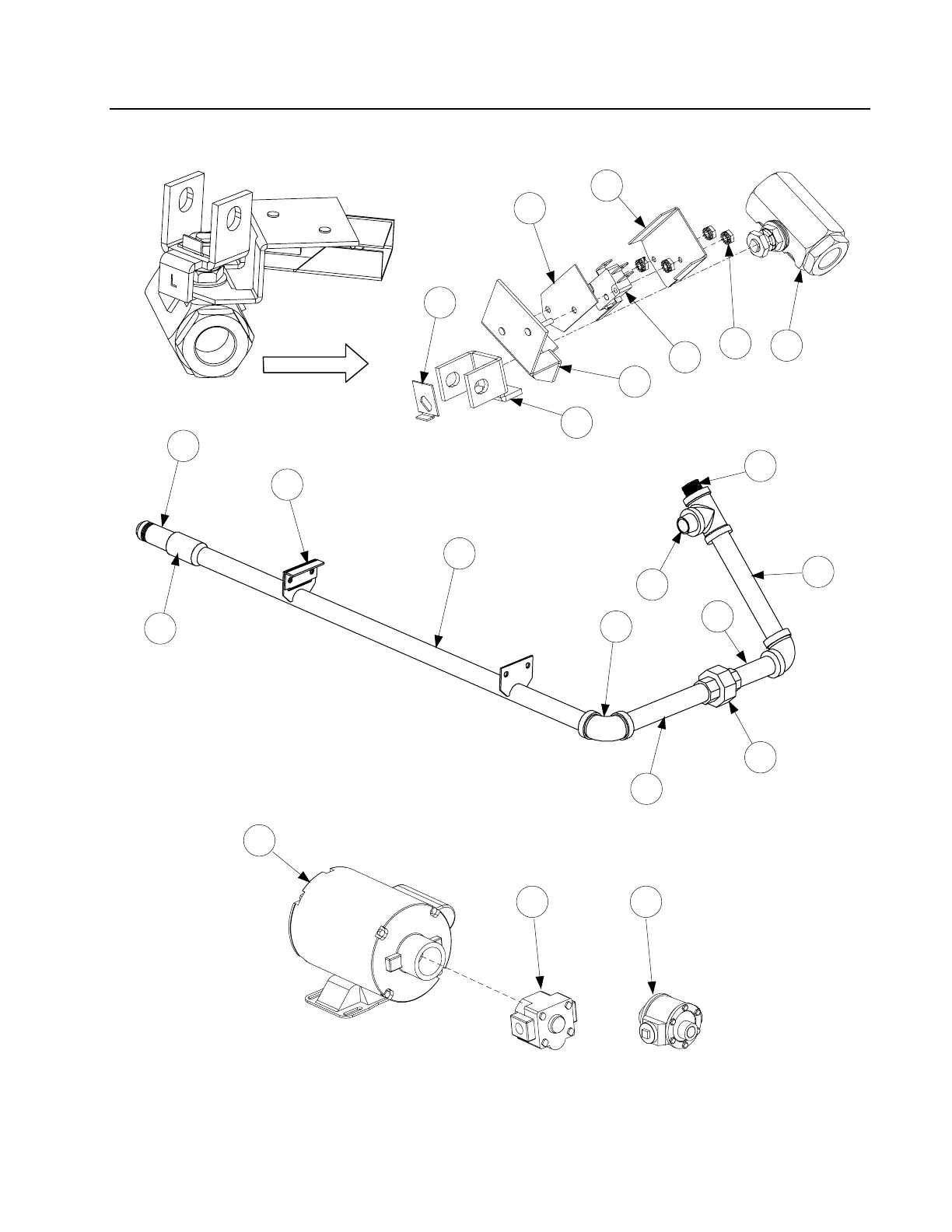 L