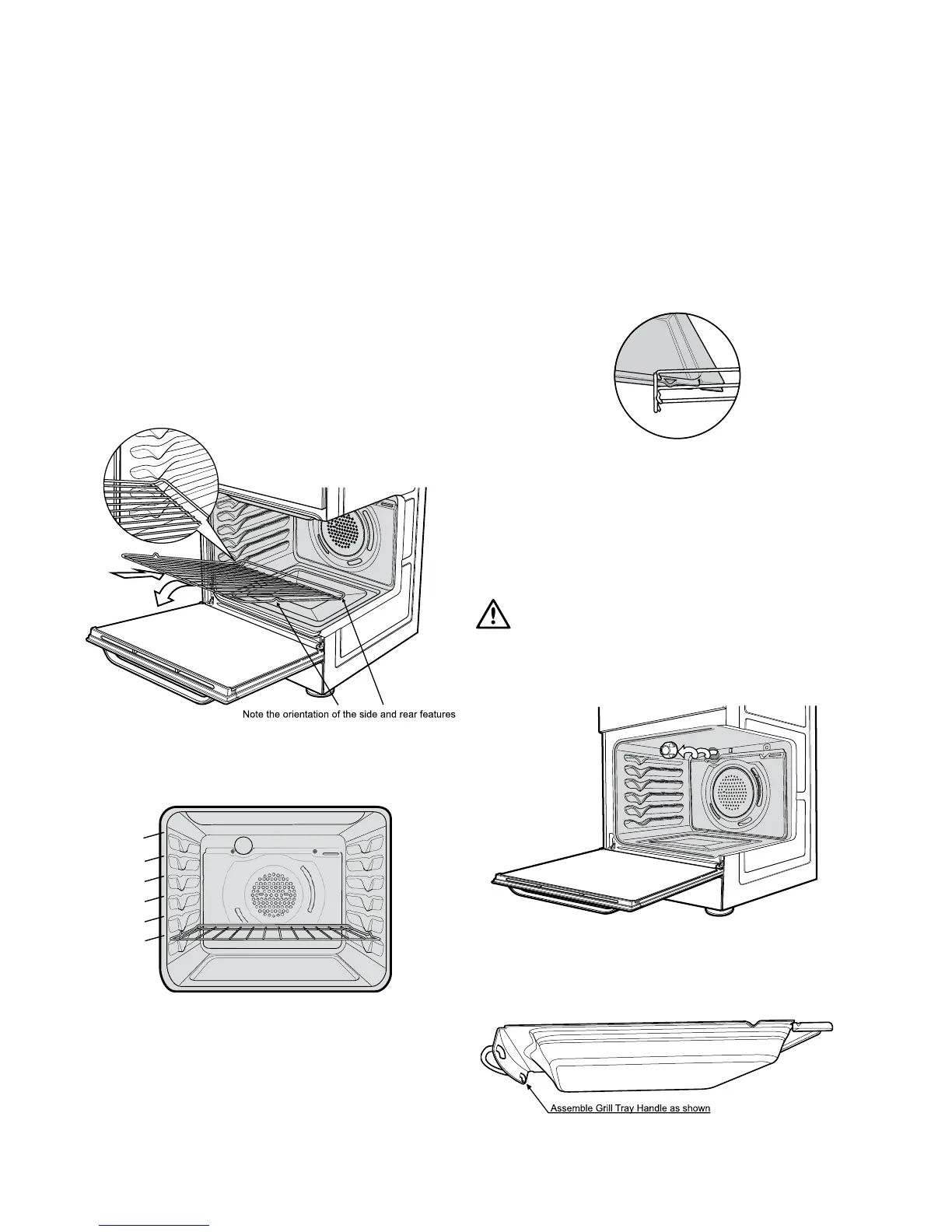 Note the orientation of the side and rear features

Assemble Grill Tray Handle as shown