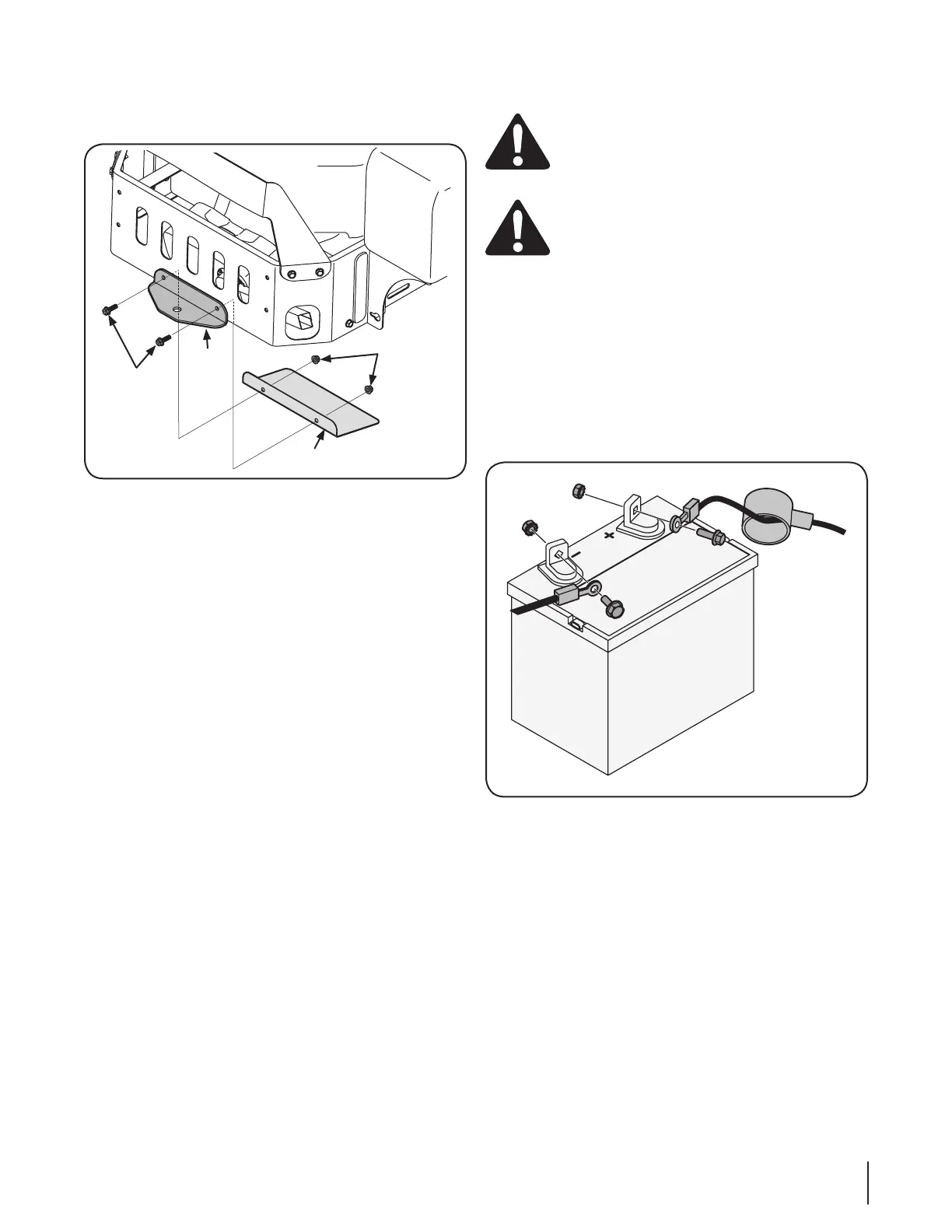 +
-