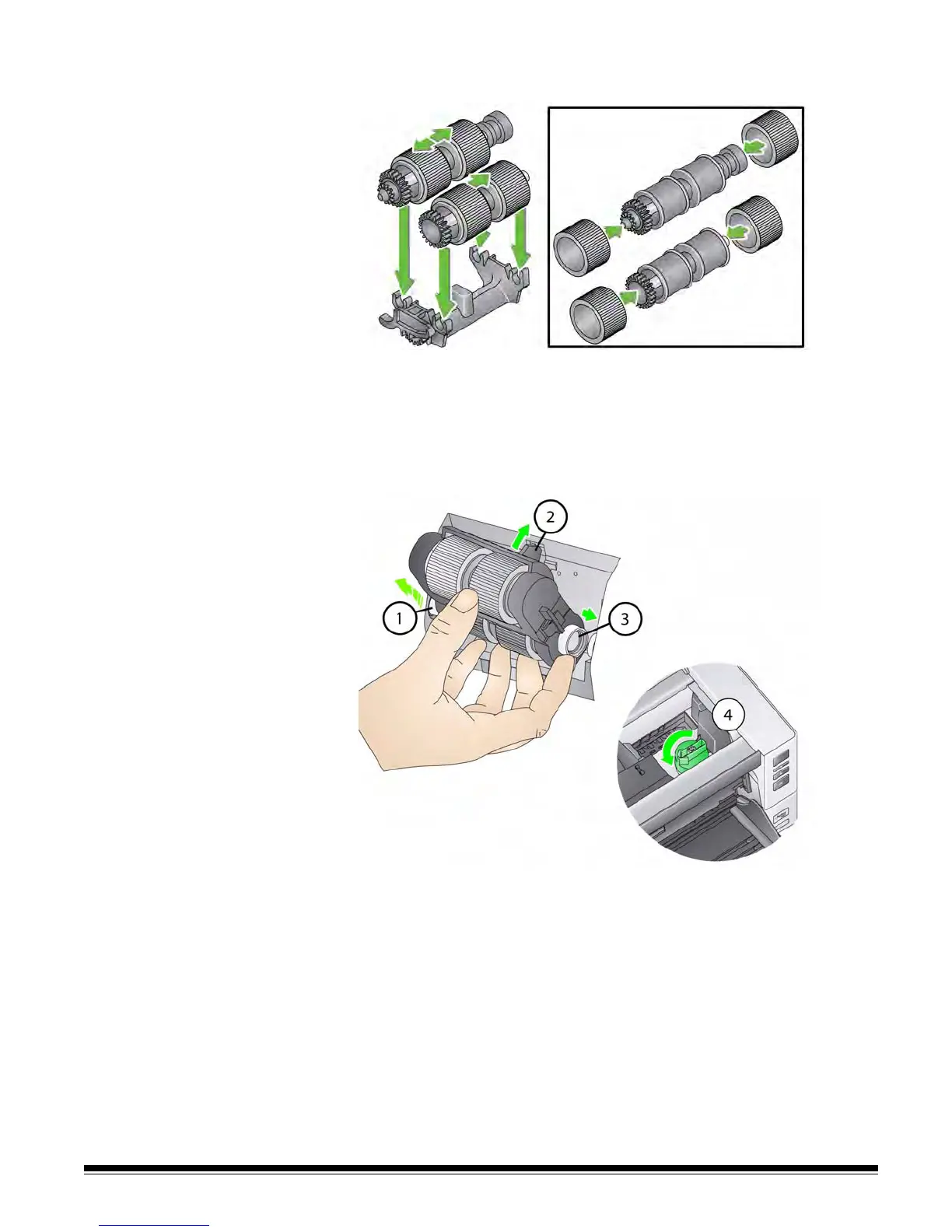 2

1

3

4