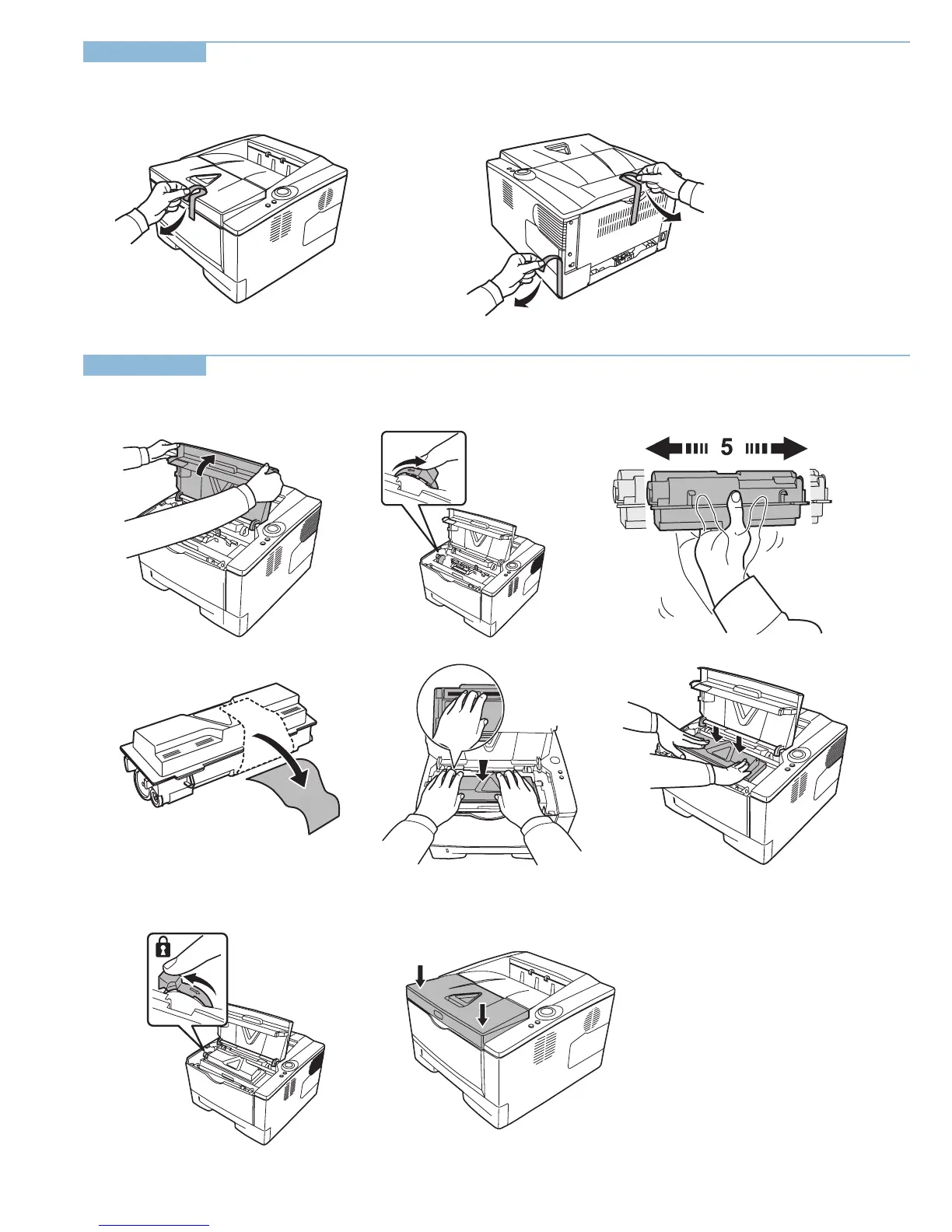 5