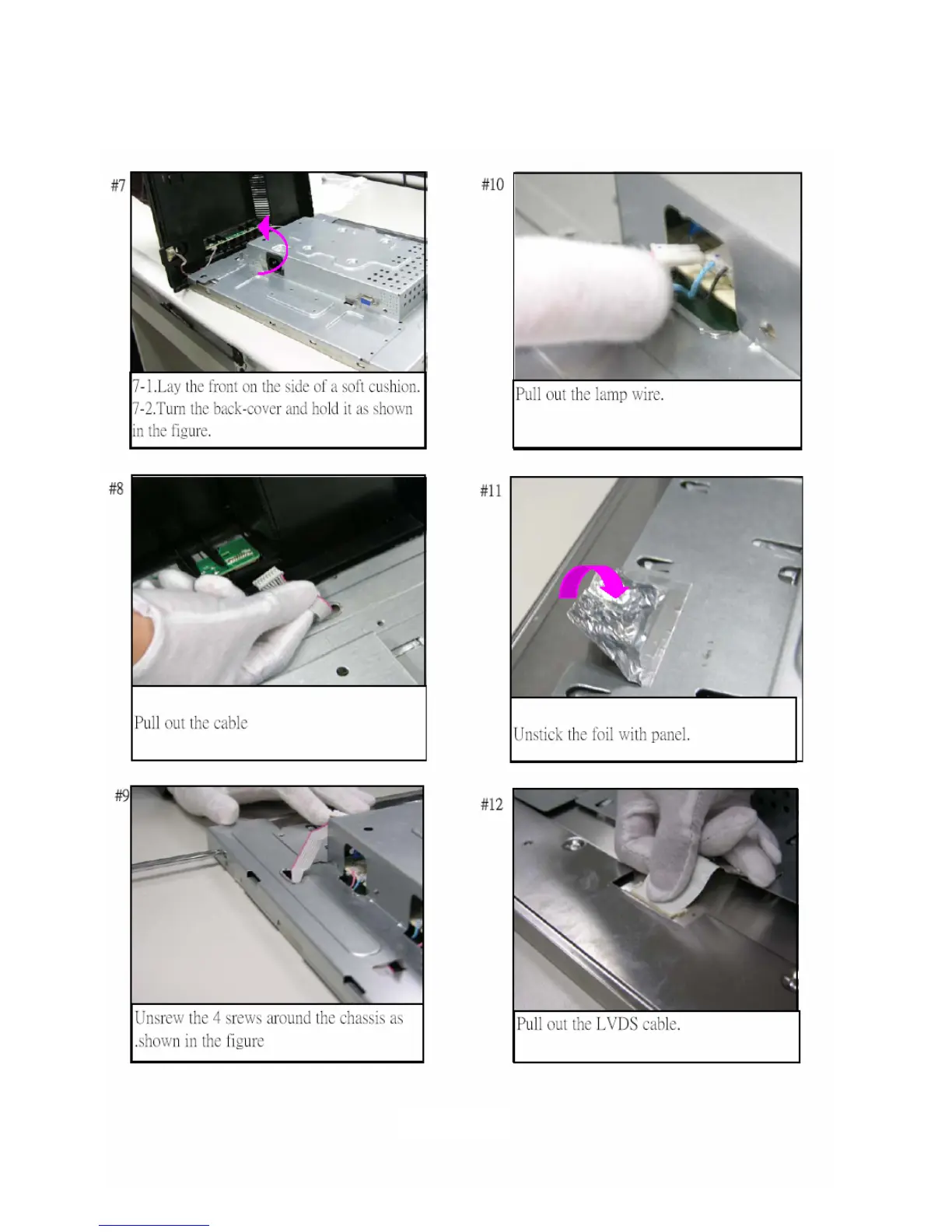 #7

7-1.Lay the front on the side of a soft cushion.
7-2.Turn the back-cover and hold it as shown in the figure.

#8

Pull out the cable

#9

Unsrew the 4 srews around the chassis as .shown in the figure

#10

Pull out the lamp wire.

#11

Unstick the foil with panel.

#12

Pull out the LVDS cable.