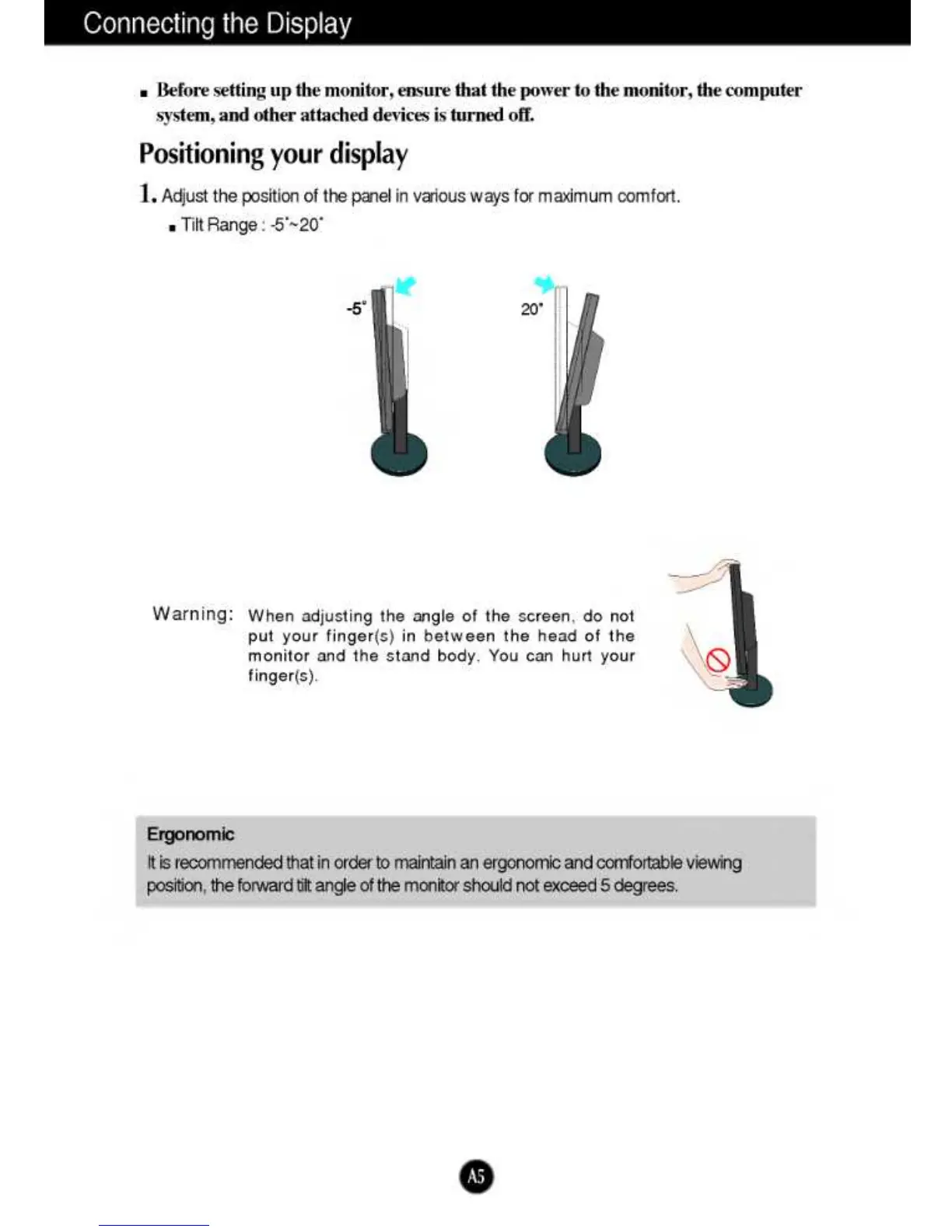 Connecting the Display

■ Before setting up the monitor, ensure that the power to the monitor, the computer system, and other attached devices is turned off.

Positioning your display

1. Adjust the position of the panel in various ways for maximum comfort.

■ Tilt Range : -5˚~20˚

-5˚

20˚

Warning: When adjusting the angle of the screen, do not put your finger(s) in between the head of the monitor and the stand body. You can hurt your finger(s).

Ergonomic
It is recommended that in order to maintain an ergonomic and comfortable viewing position, the forward tilt angle of the monitor should not exceed 5 degrees.

A5