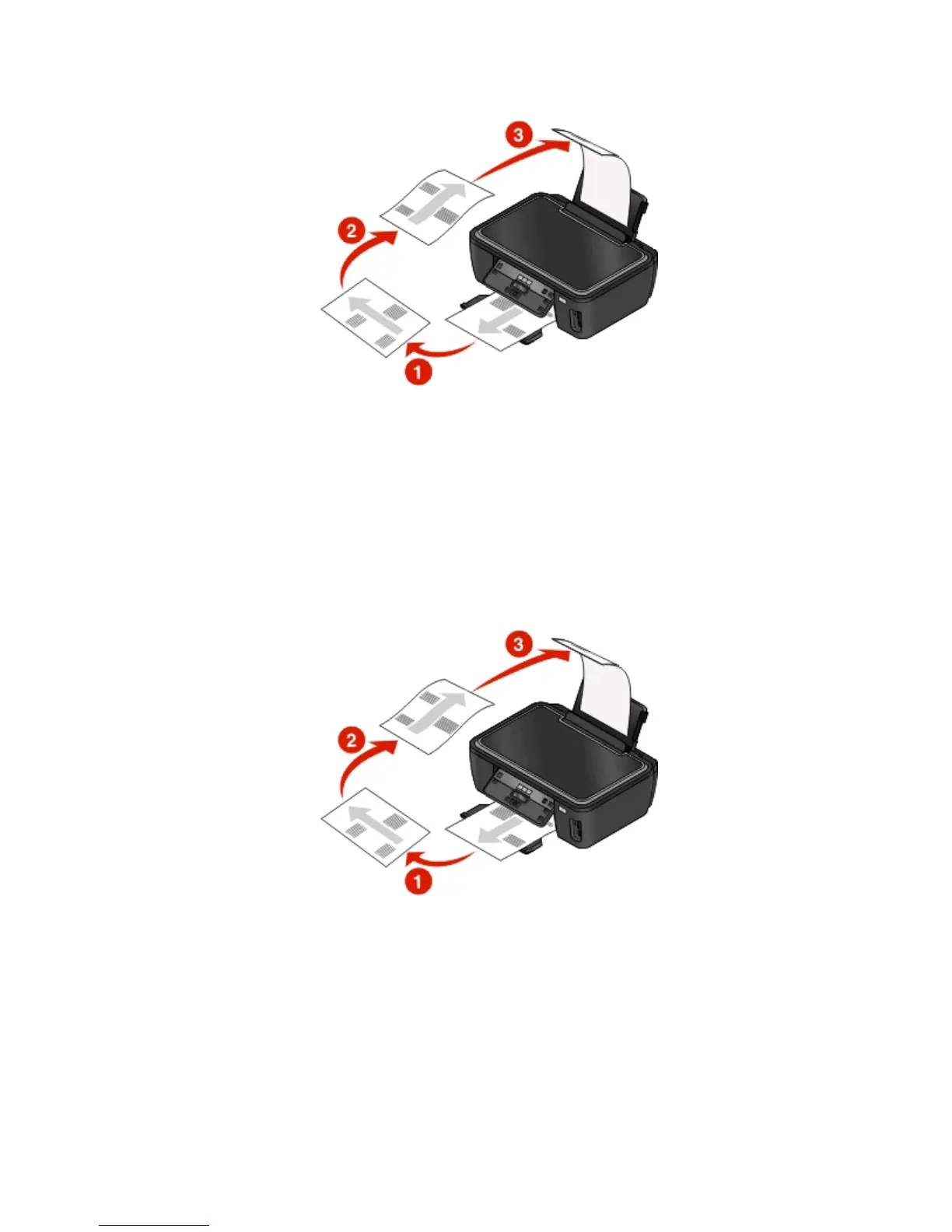 3

2

1

3

2

1