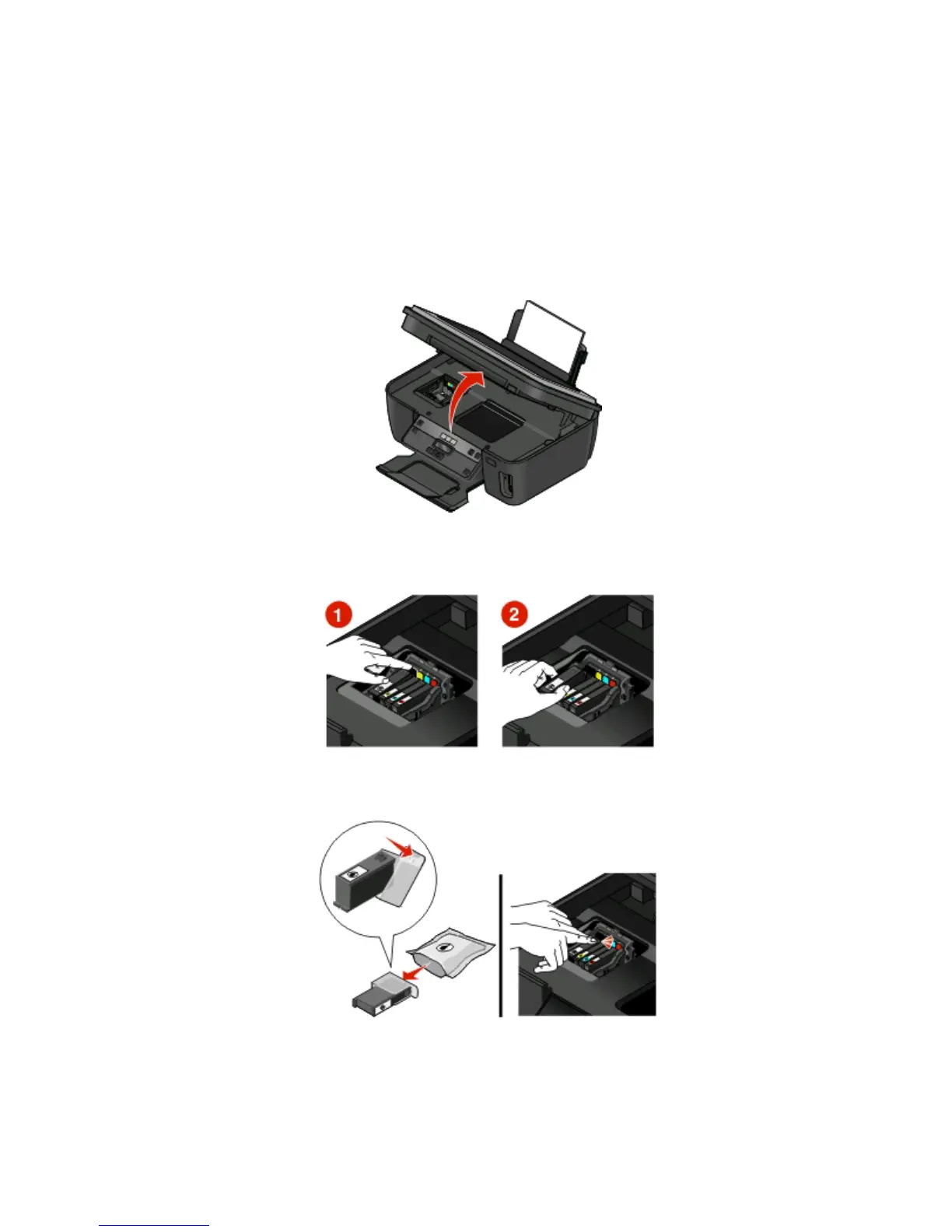 1

2