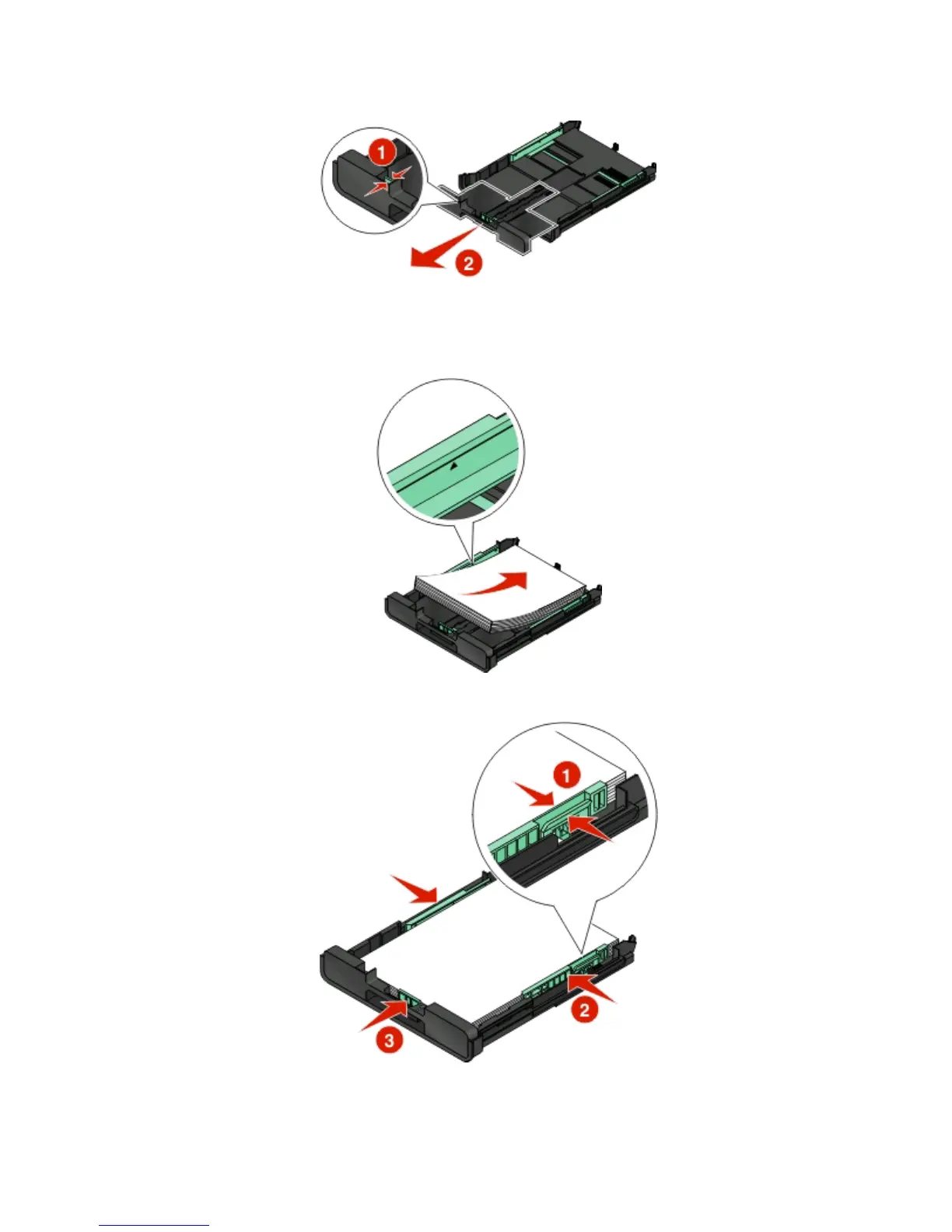 1
2
1
2
3