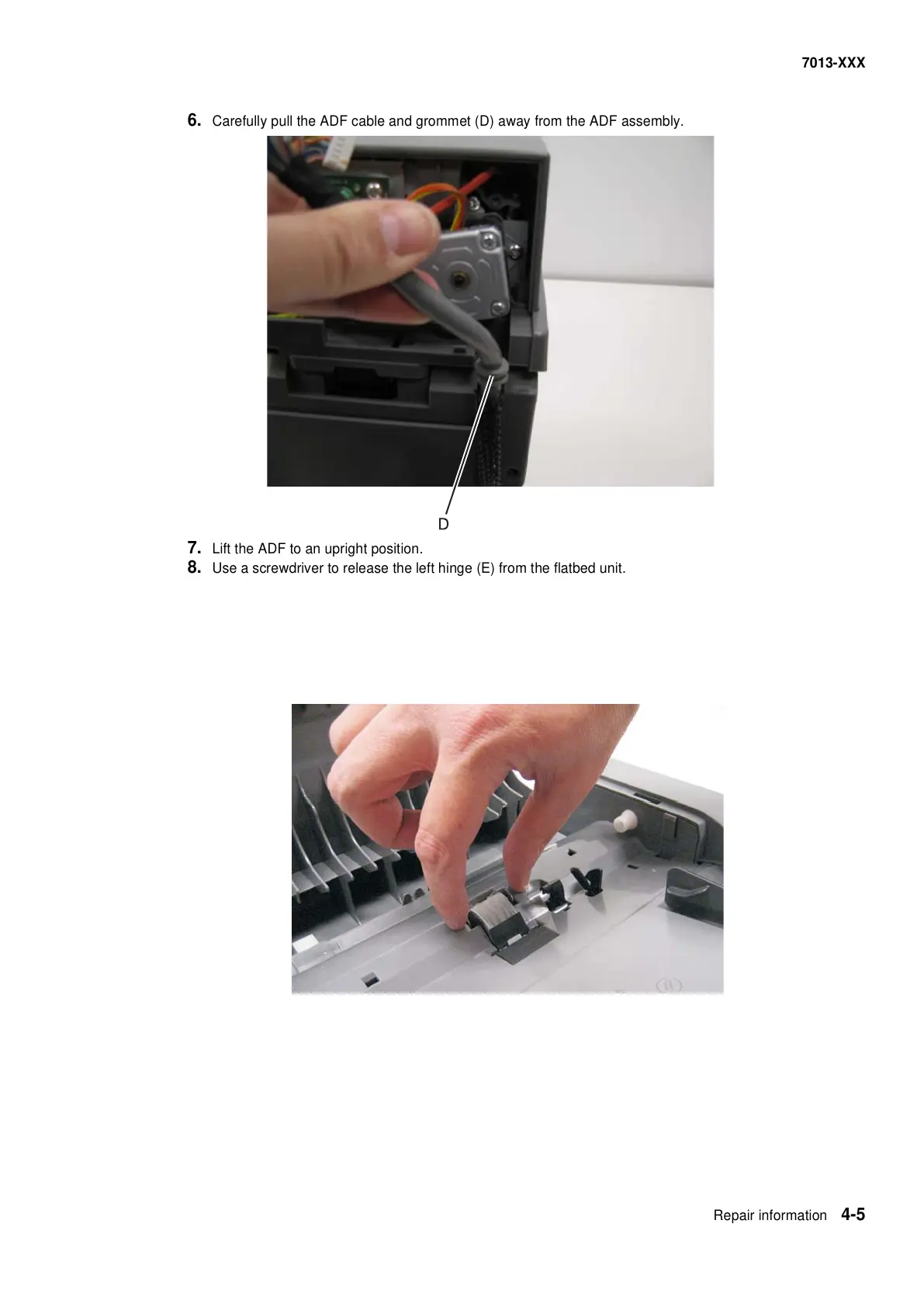 7013-XXX

6. Carefully pull the ADF cable and grommet (D) away from the ADF assembly.

D

7. Lift the ADF to an upright position.
8. Use a screwdriver to release the left hinge (E) from the flatbed unit.

Repair information 4-5