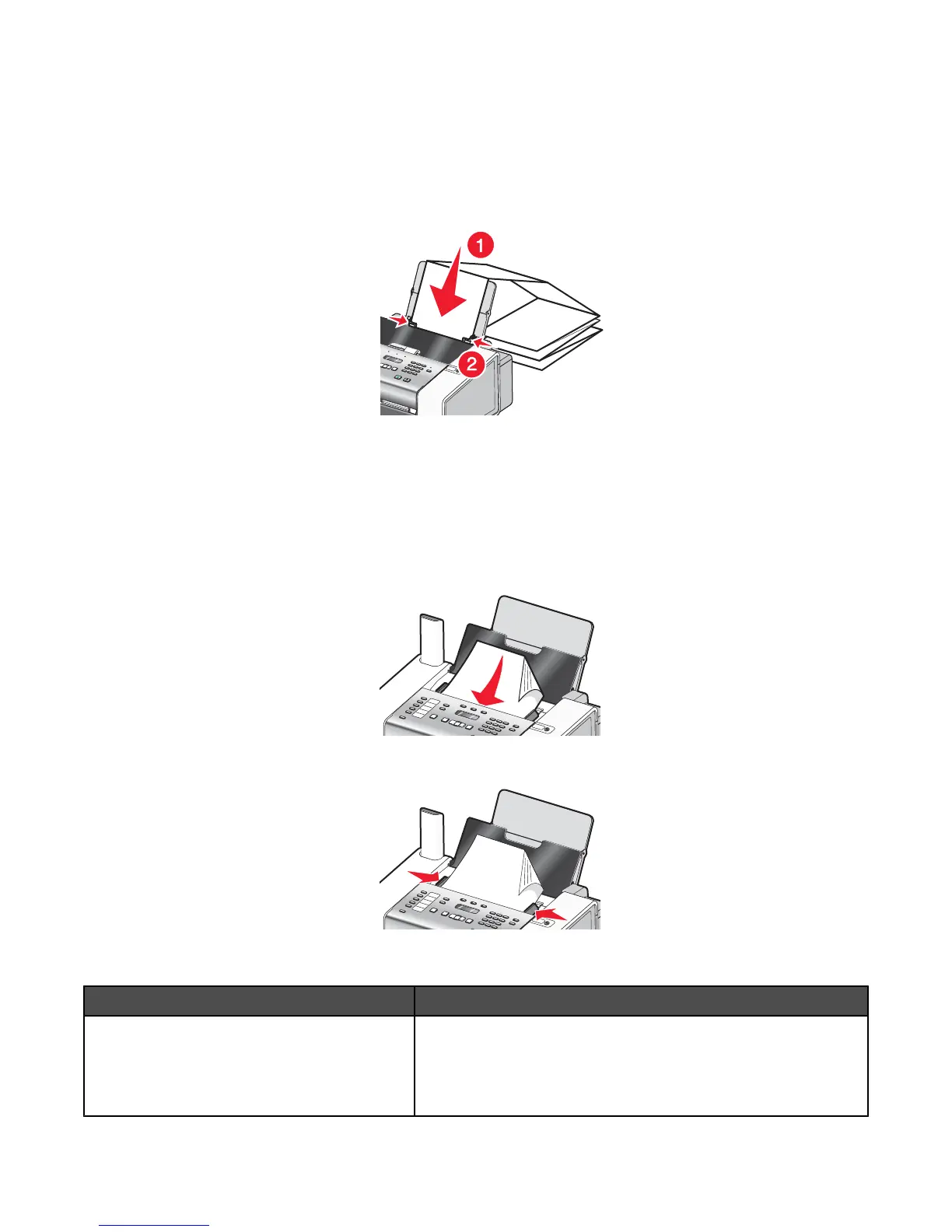 1

2