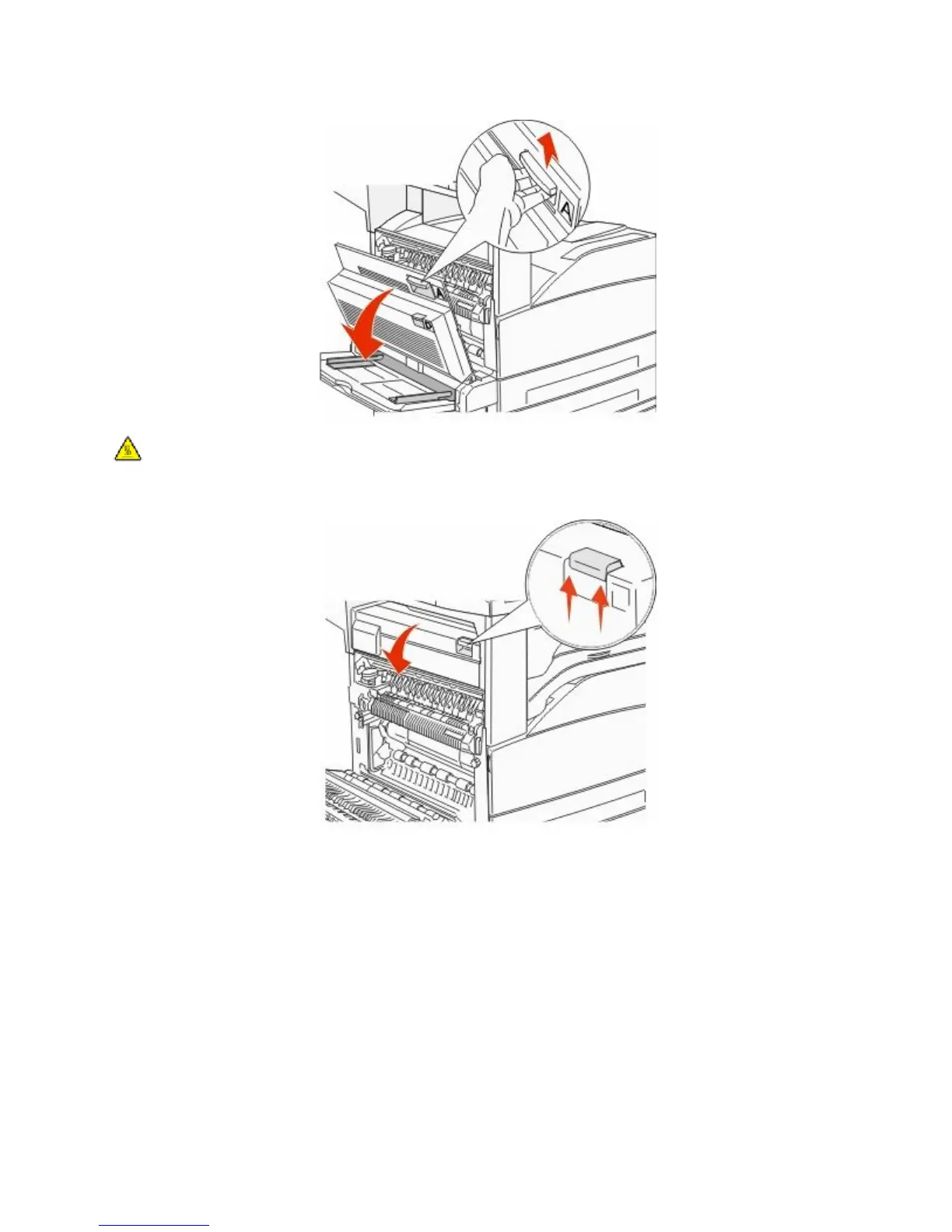 A

A

D