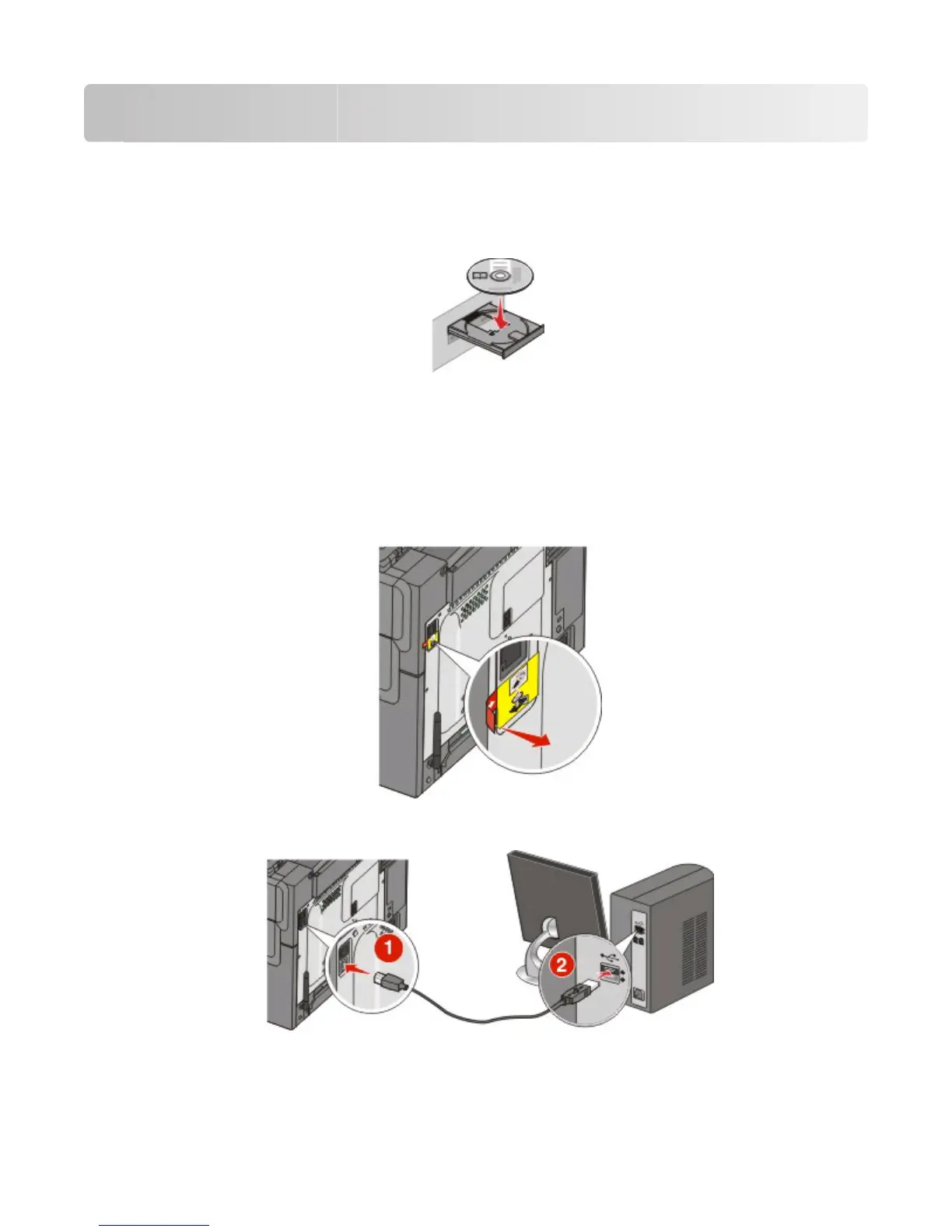 1
2