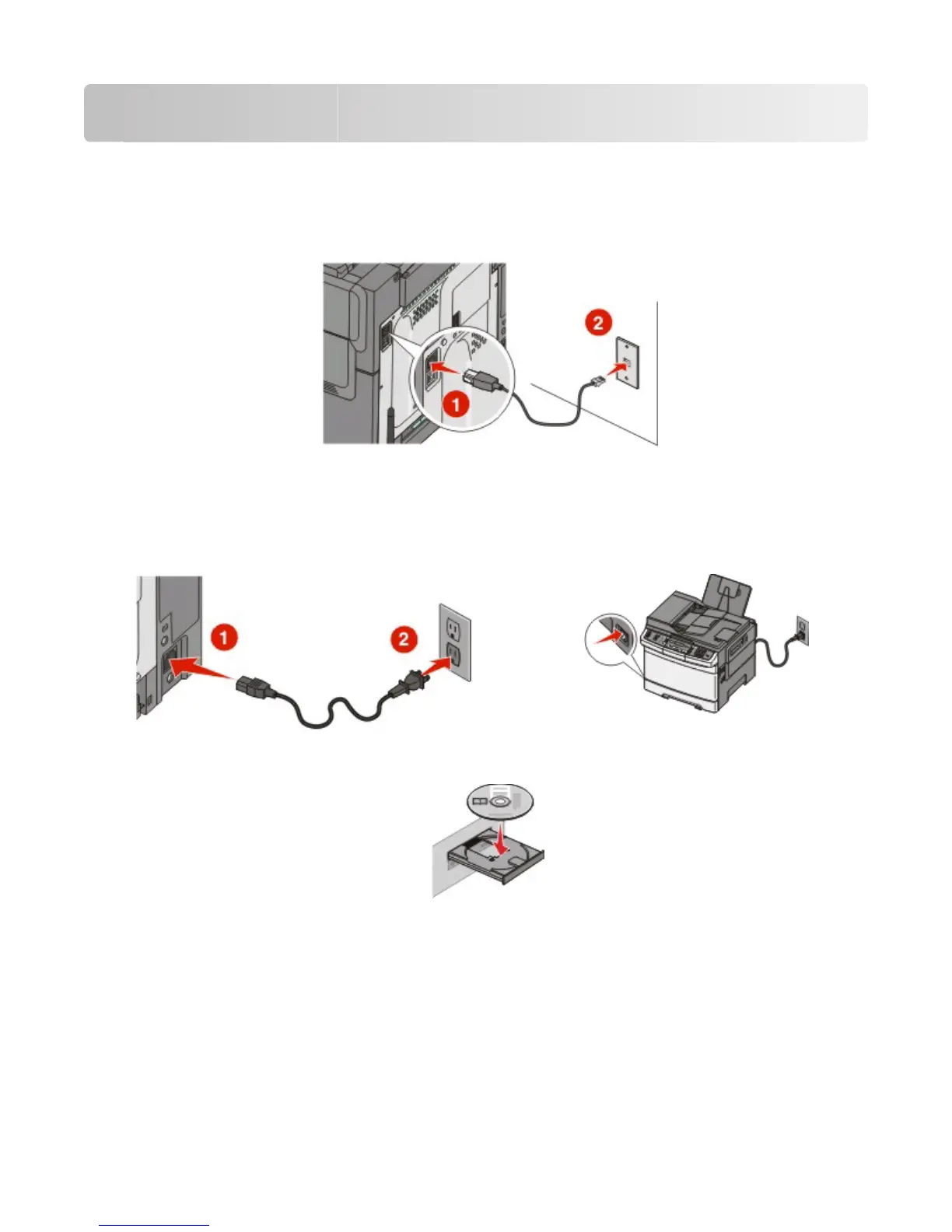 1

2

1

2