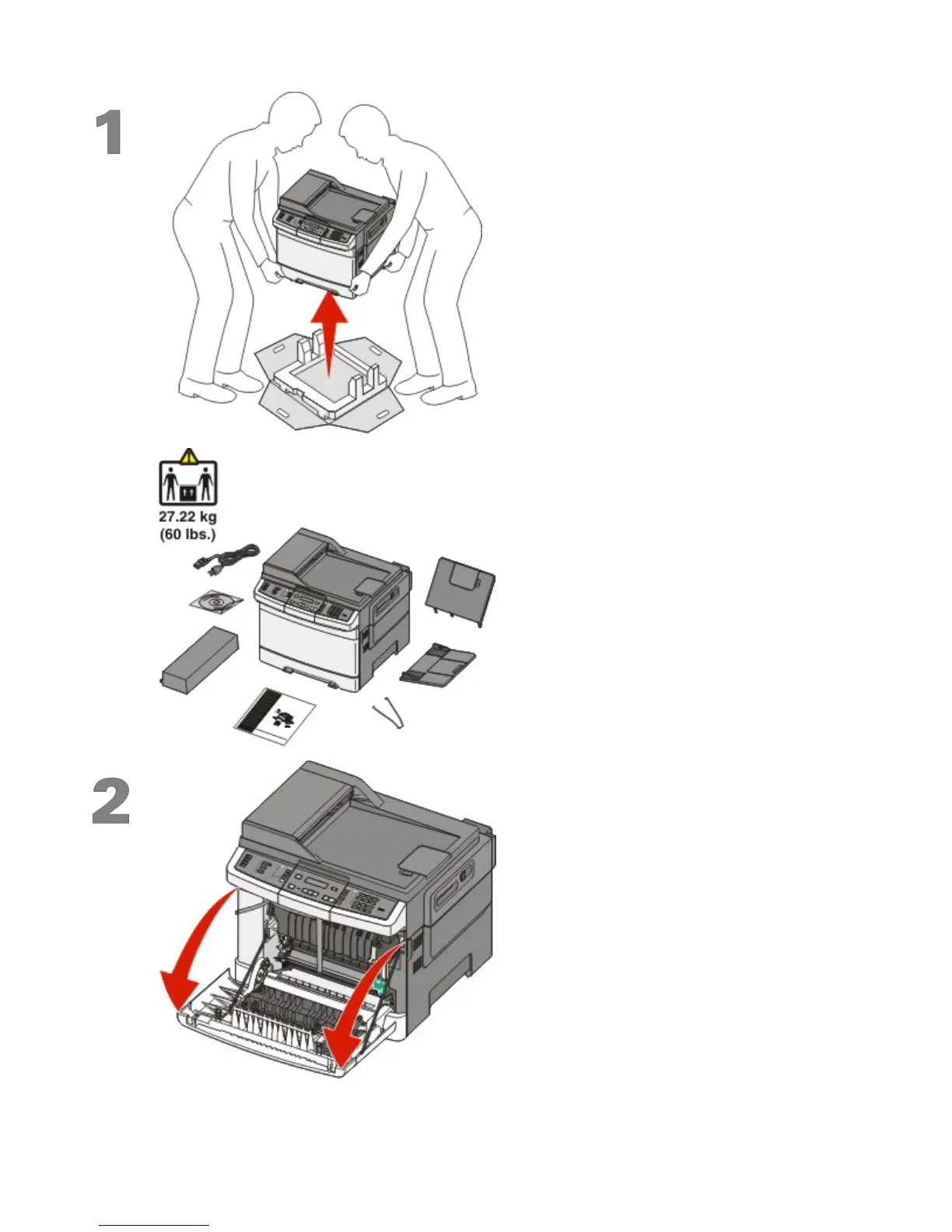 1

27.22 kg
(60 lbs.)

2