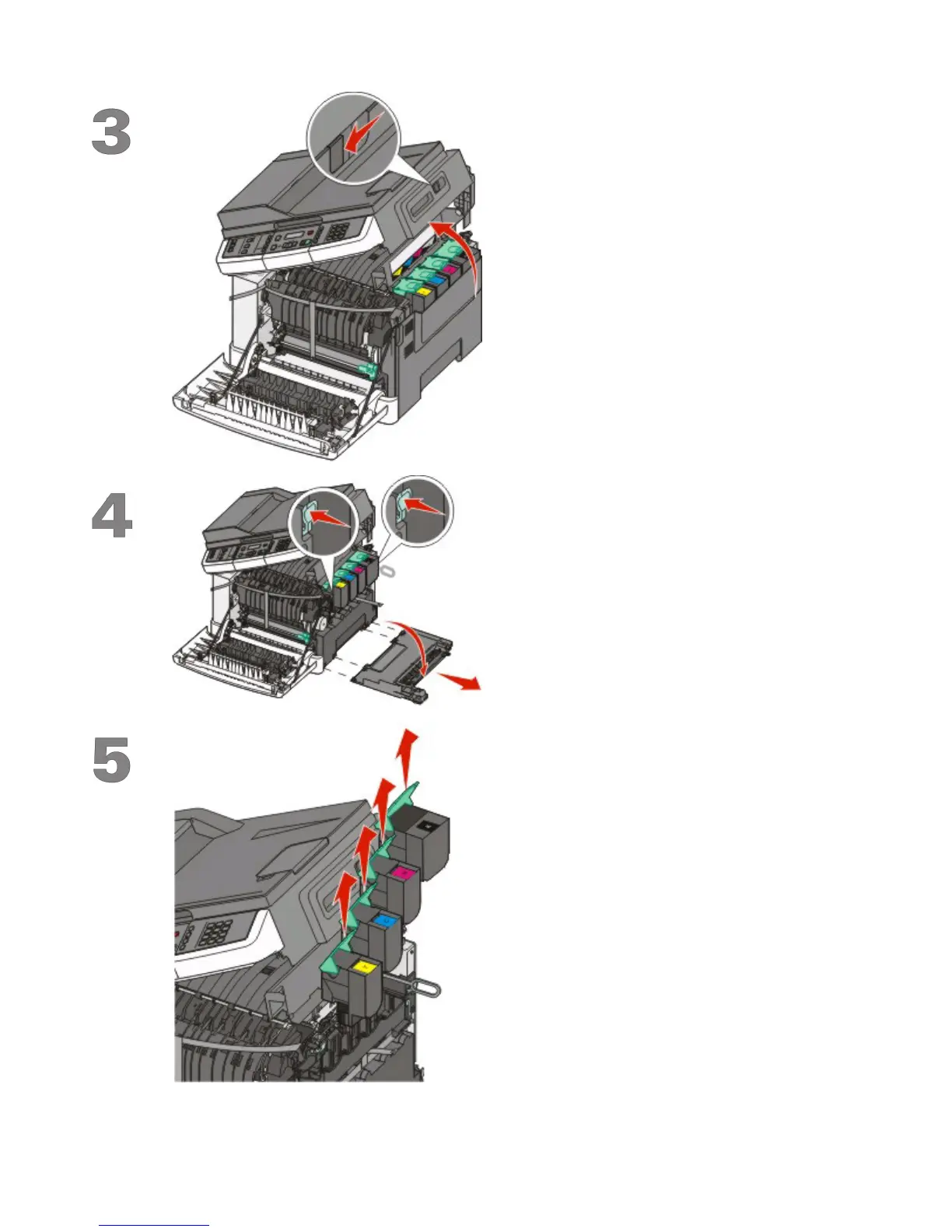 3

4

5