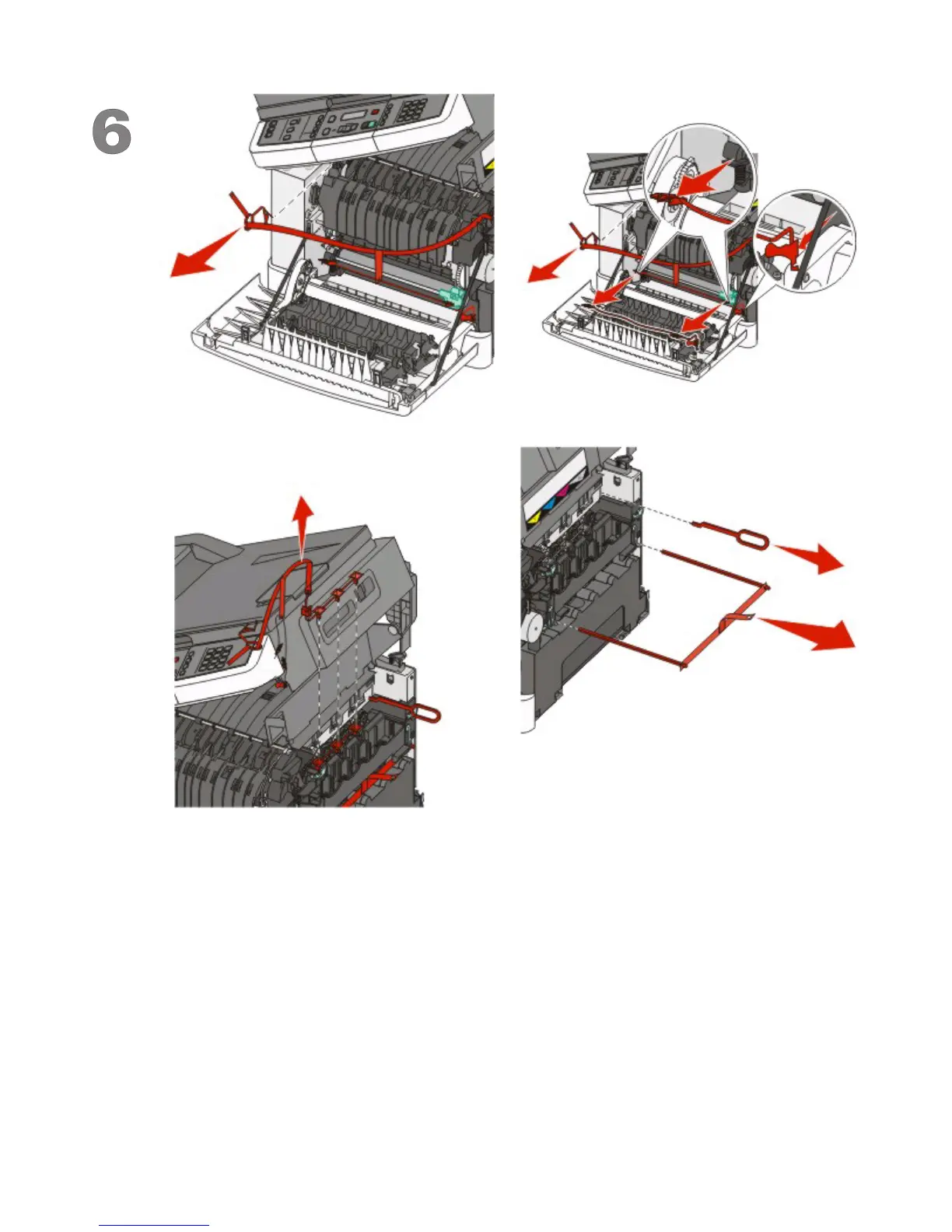 6