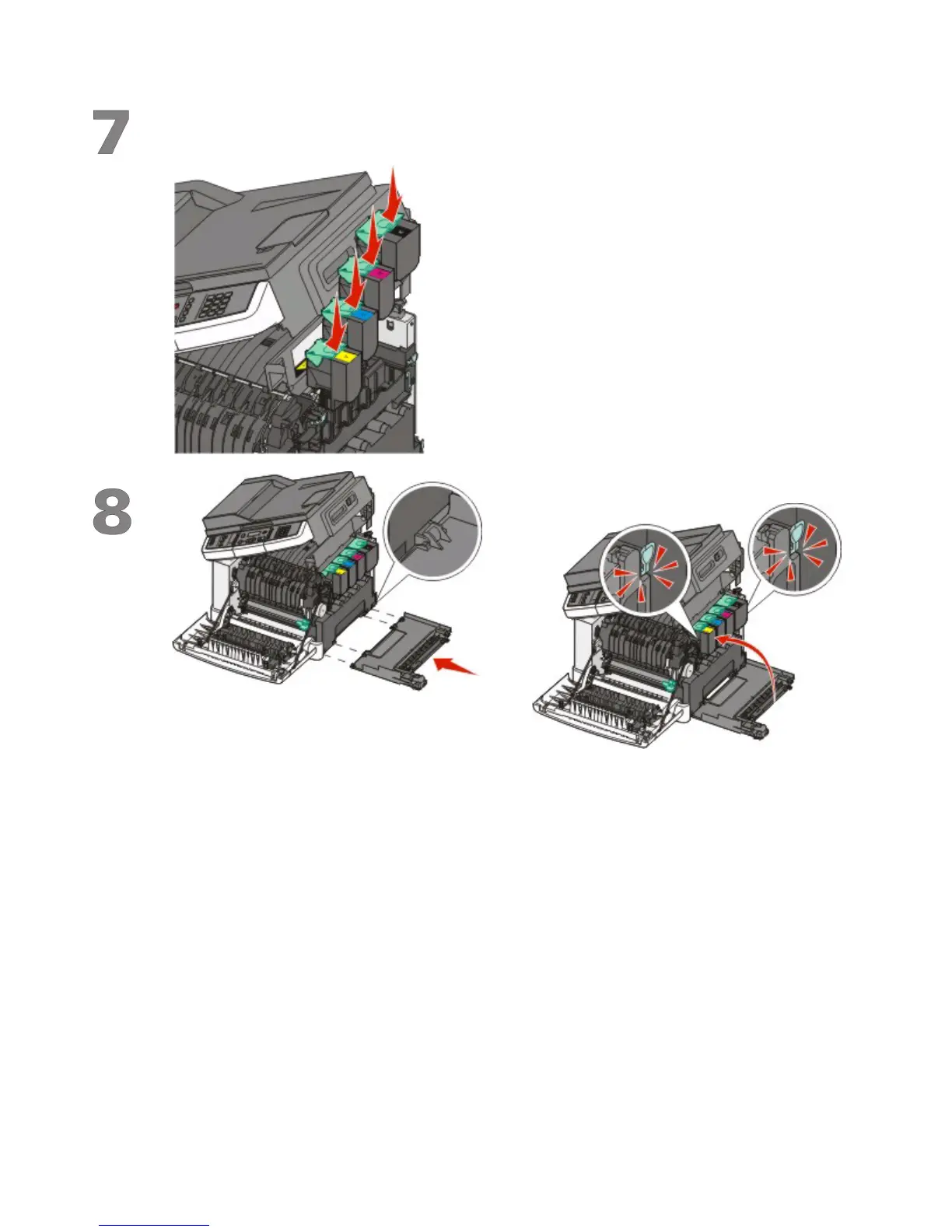 7

8