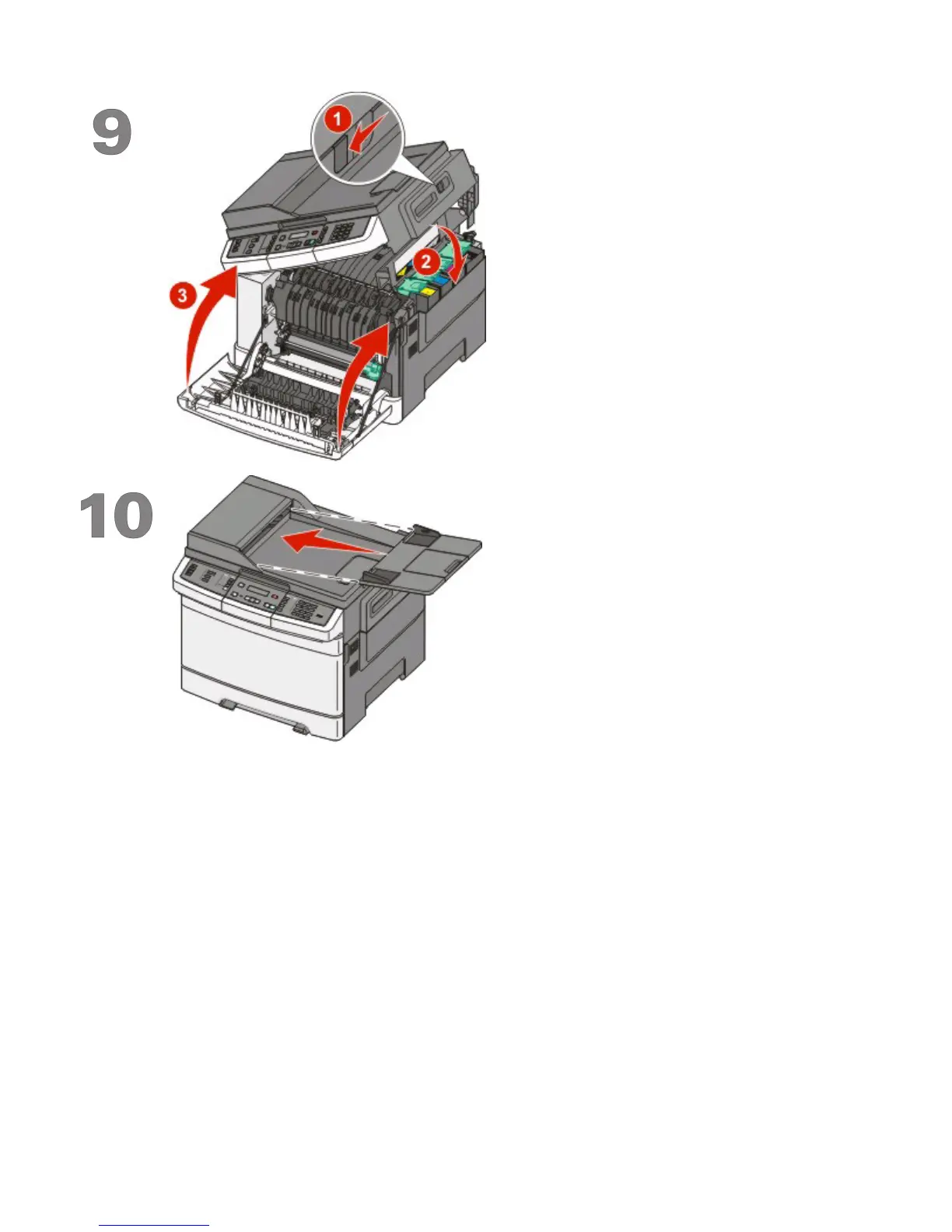 9

1

2

3

10