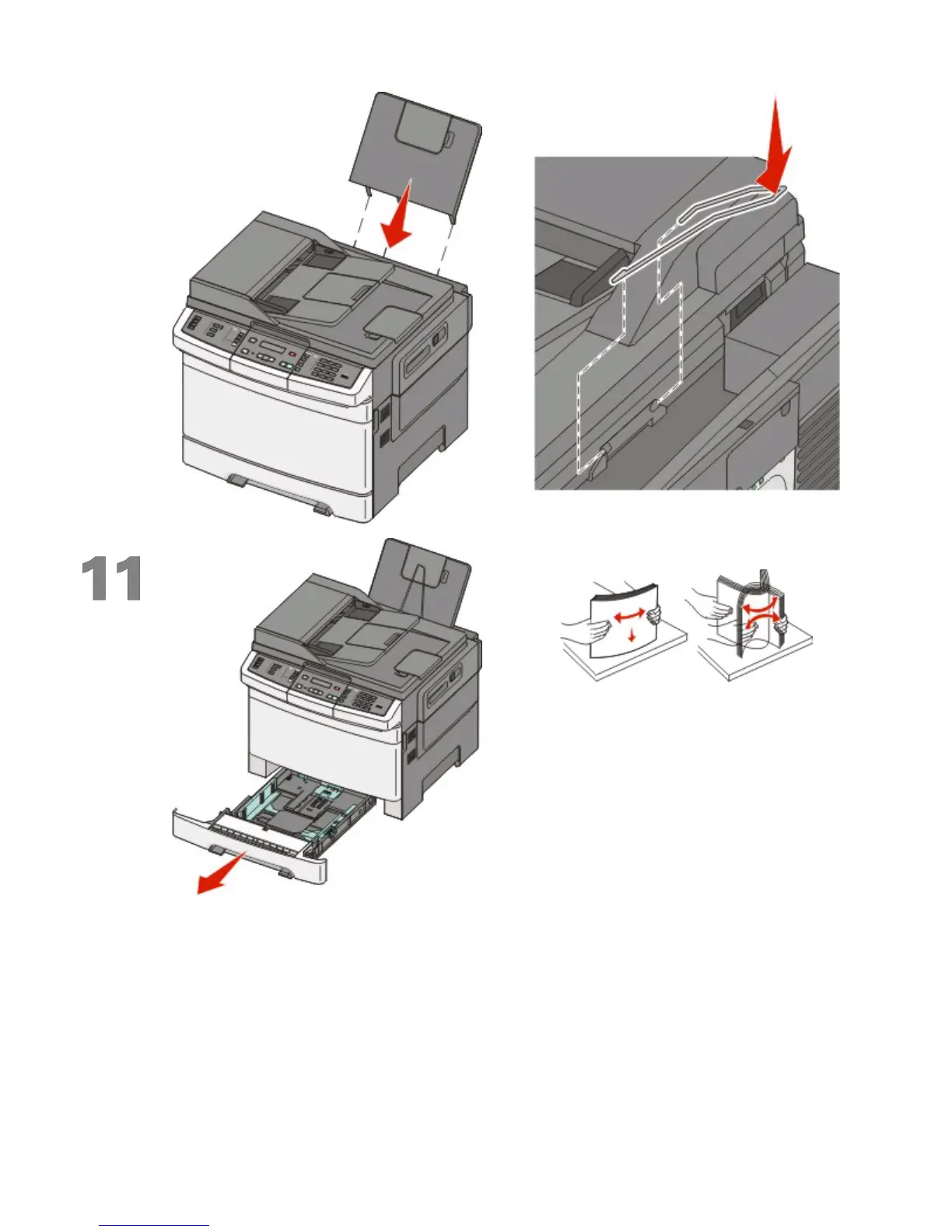 11