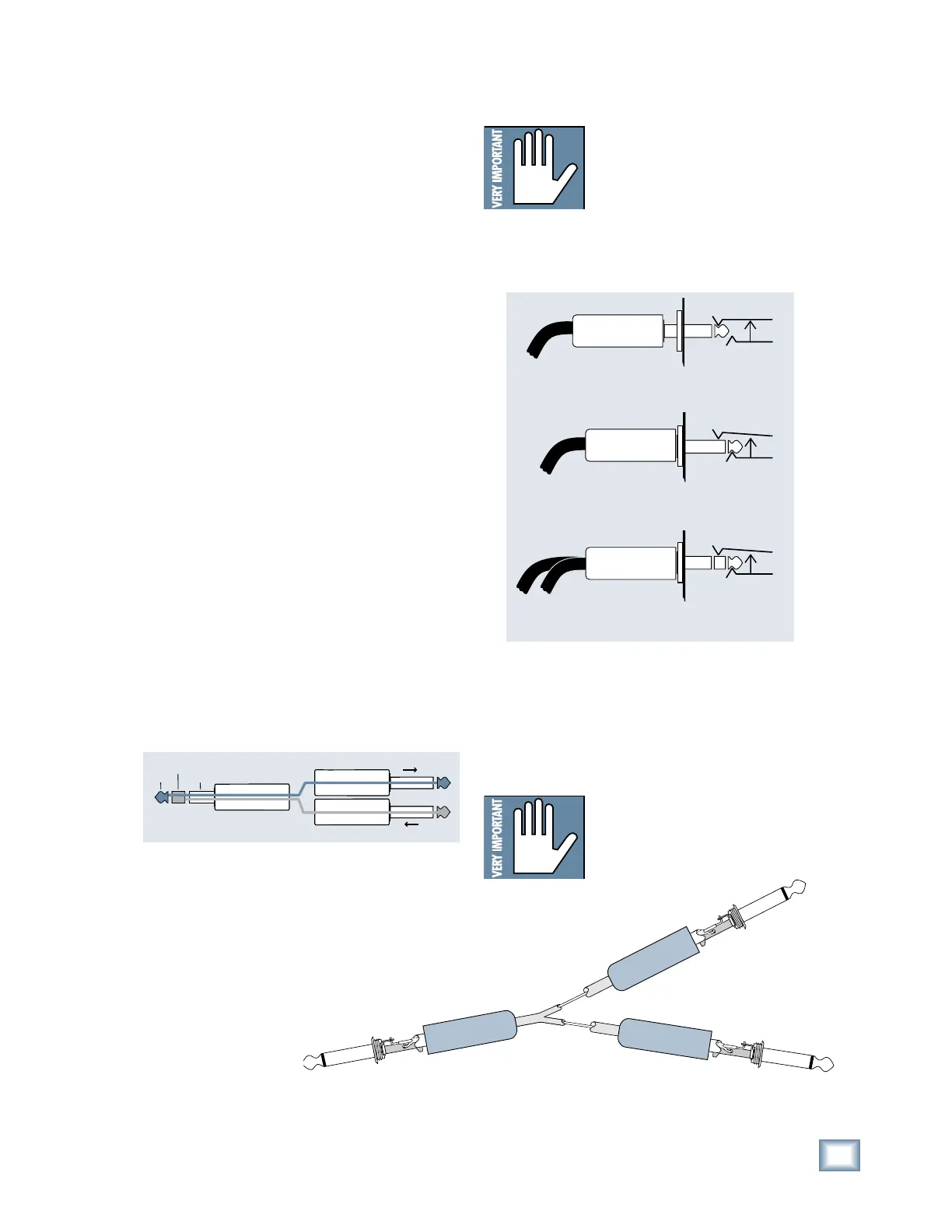 VERY IMPORTANT

VERY IMPORTANT