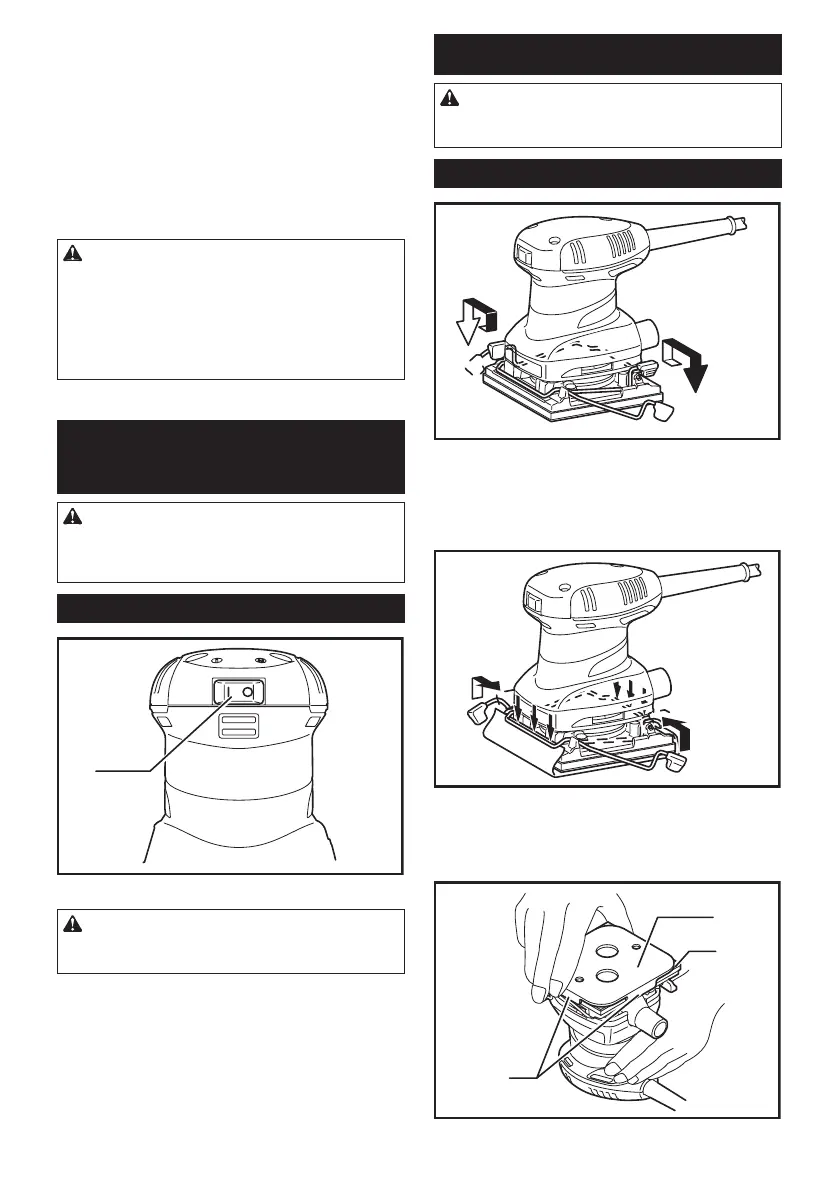 I
O