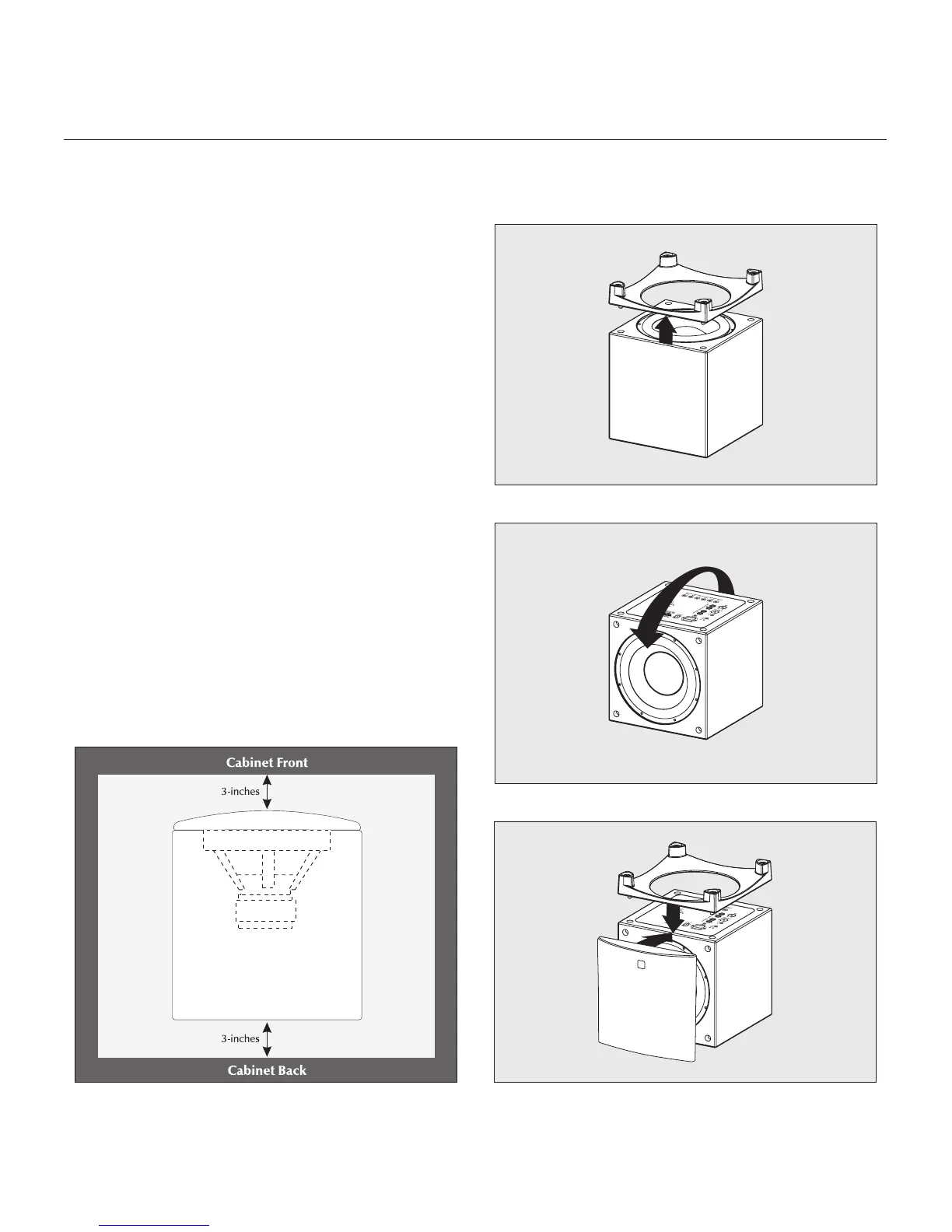 Cabinet Front

3-inches

3-inches

Cabinet Back