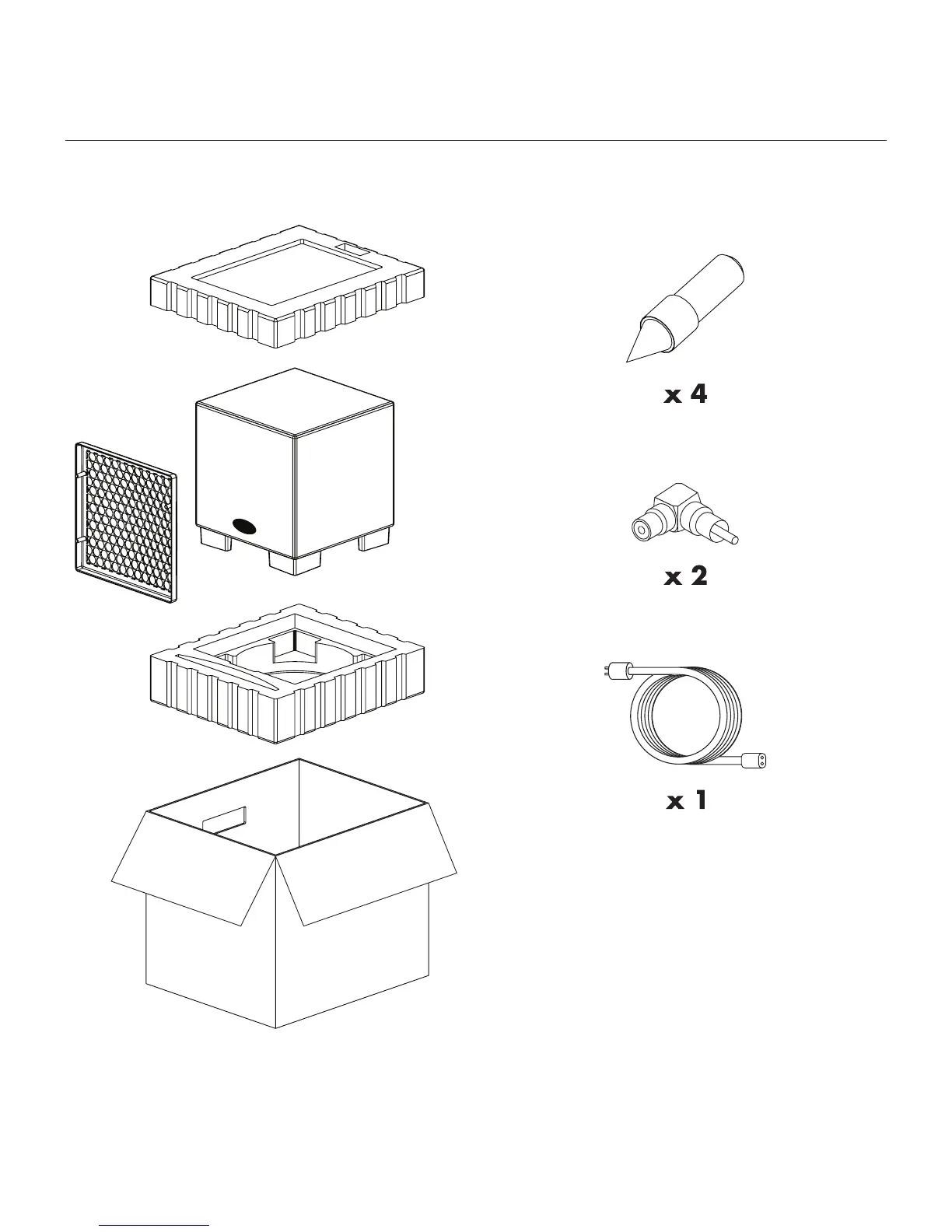 x 4

x 2

x 1