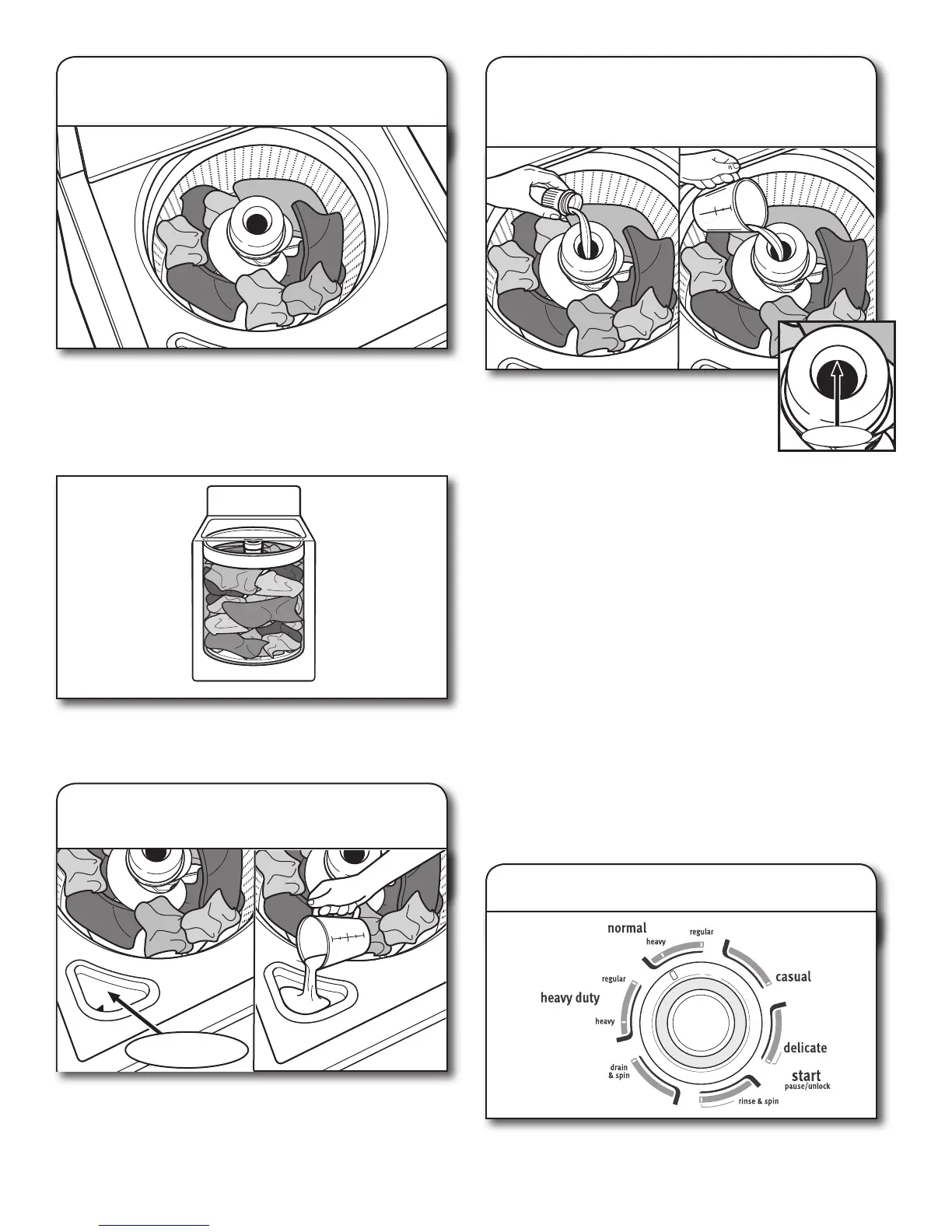 normal

heavy

regular

casual

regular

heavy duty

heavy

delicate

drain & spin

start

pause/unlock

rinse & spin