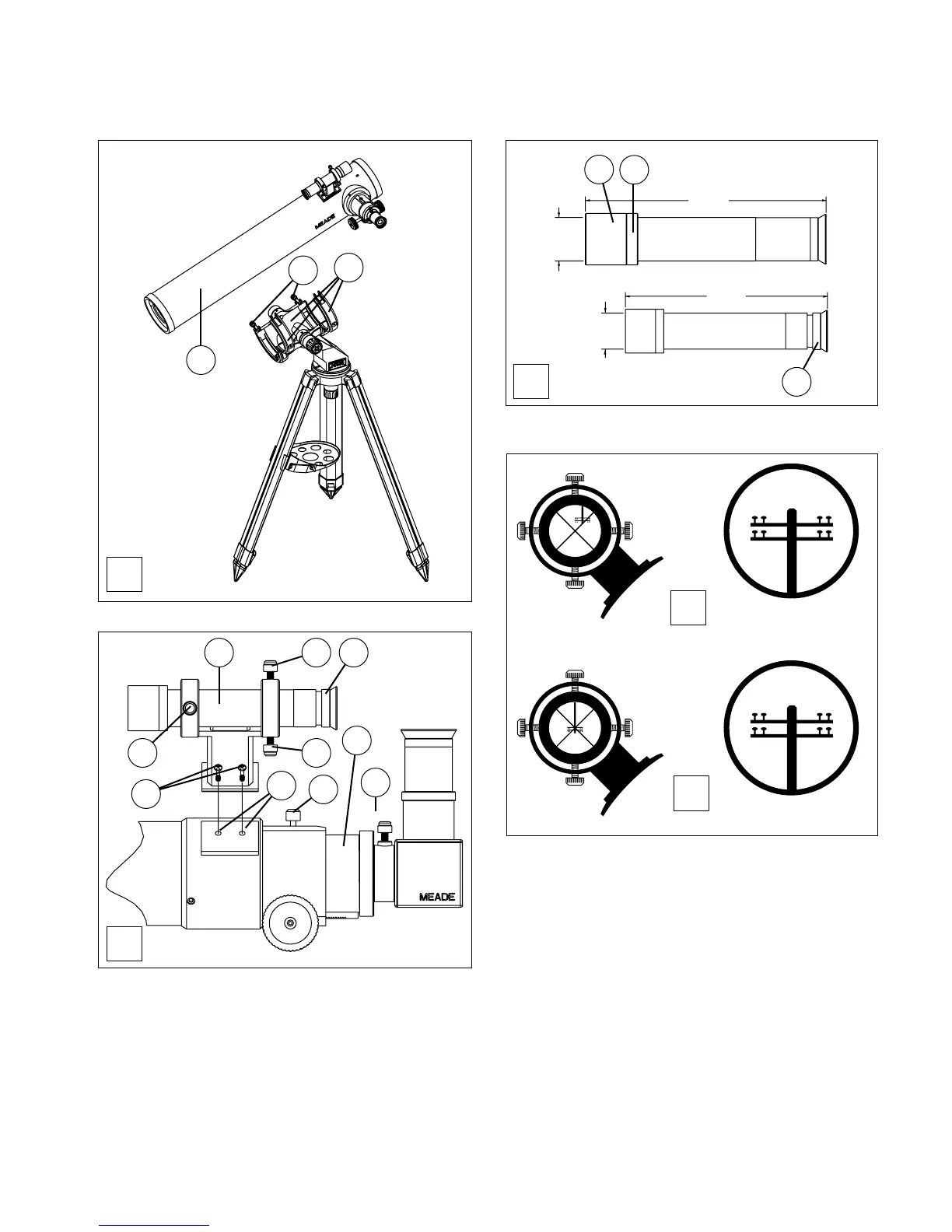 MEADE

MEADE