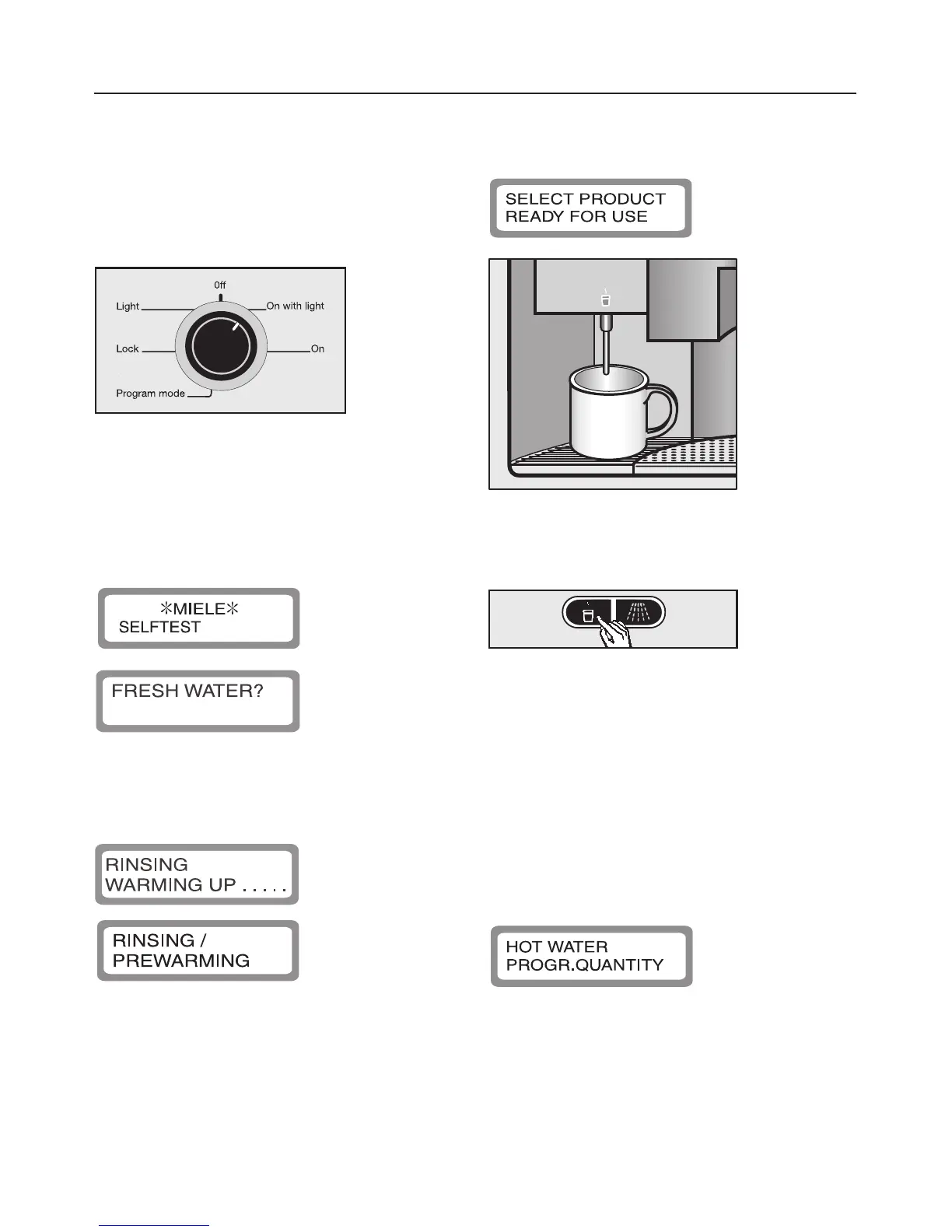 Off
Light
On with light
Lock
On
Program mode

✳MIELE✳
SELFTEST

FRESH WATER?

RINSING
WARMING UP . . . . .

RINSING /
PREWARMING

SELECT PRODUCT
READY FOR USE

HOT WATER
PROGR.QUANTITY