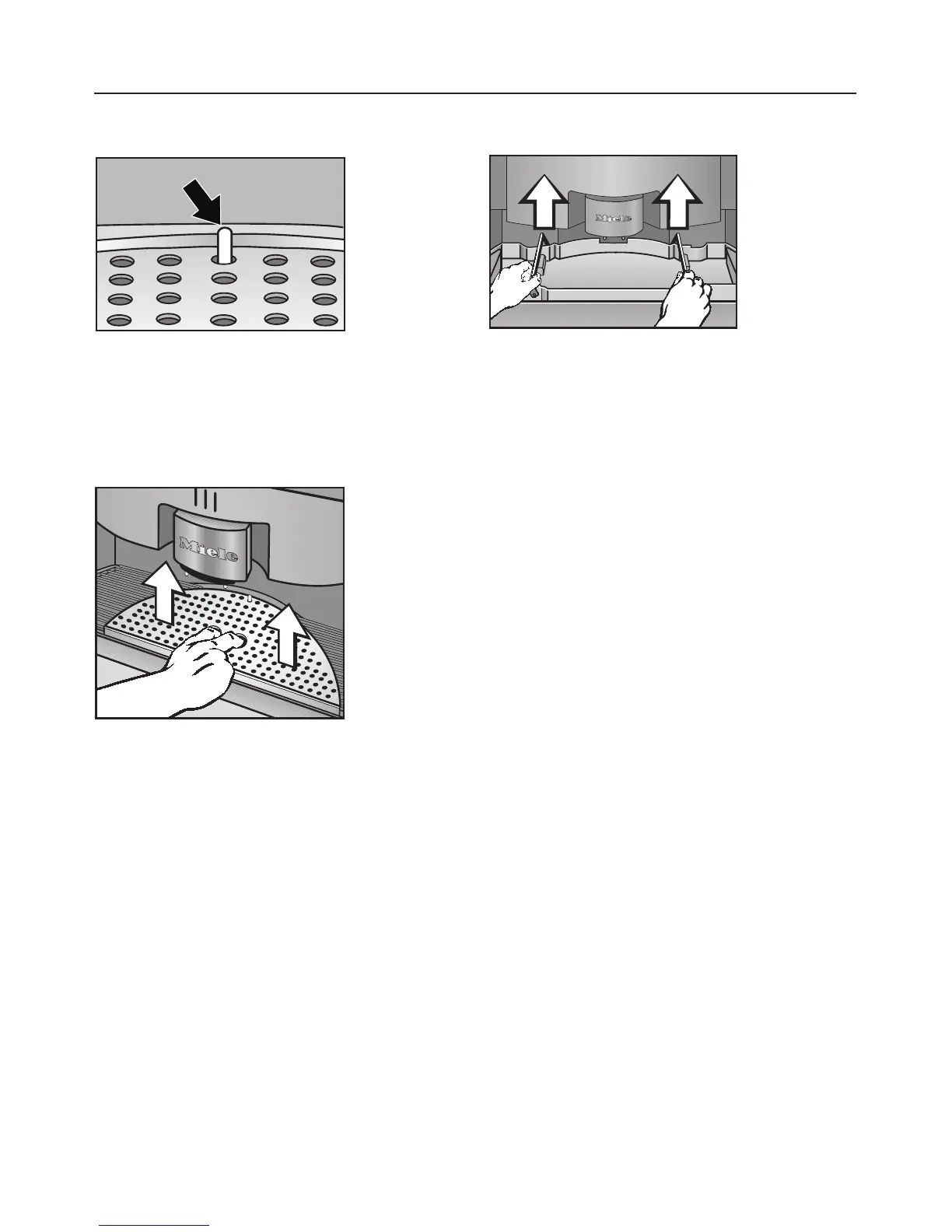 Miele

Miele