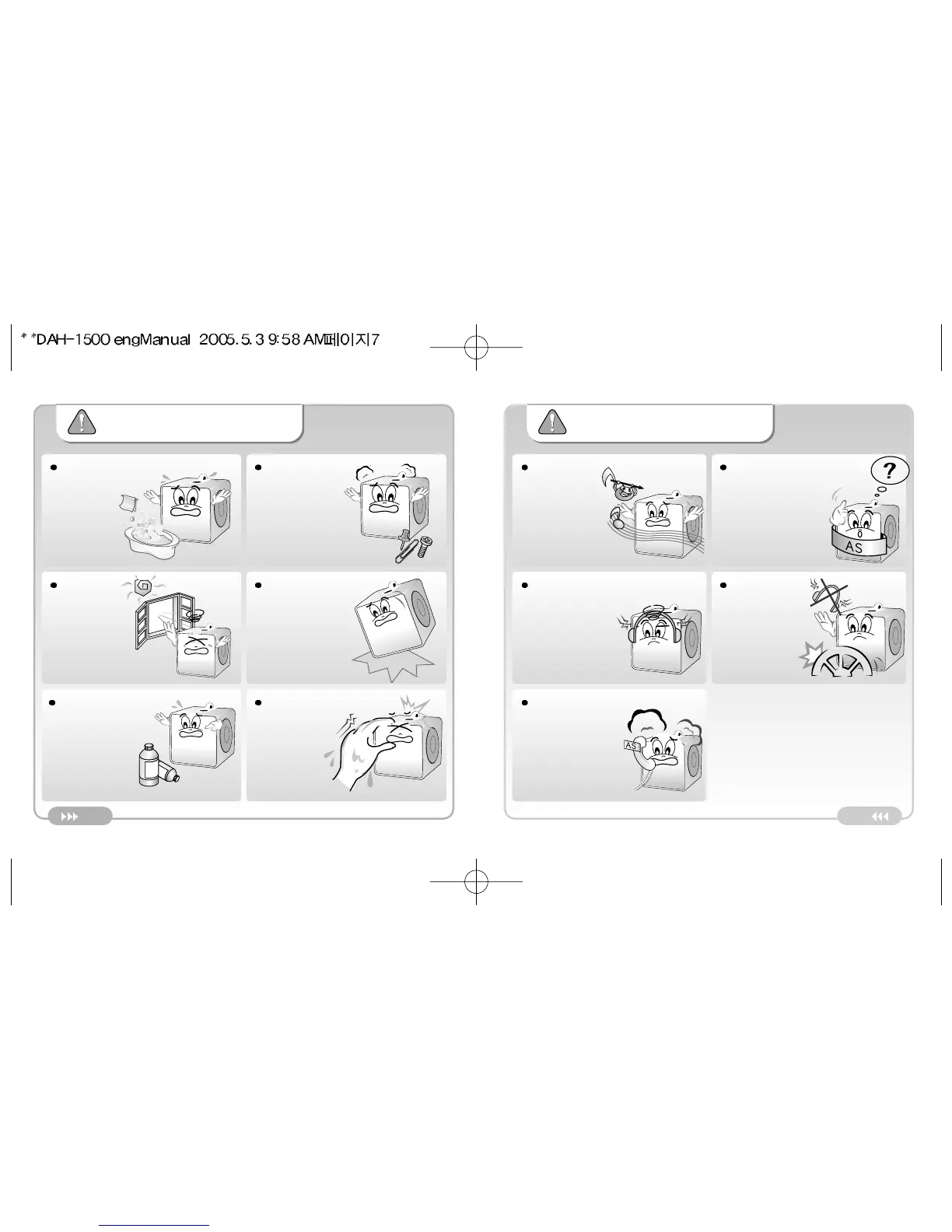 * *DAH-1500 engManual 2005.5.3 9:58 AM페이지7

AS

AS