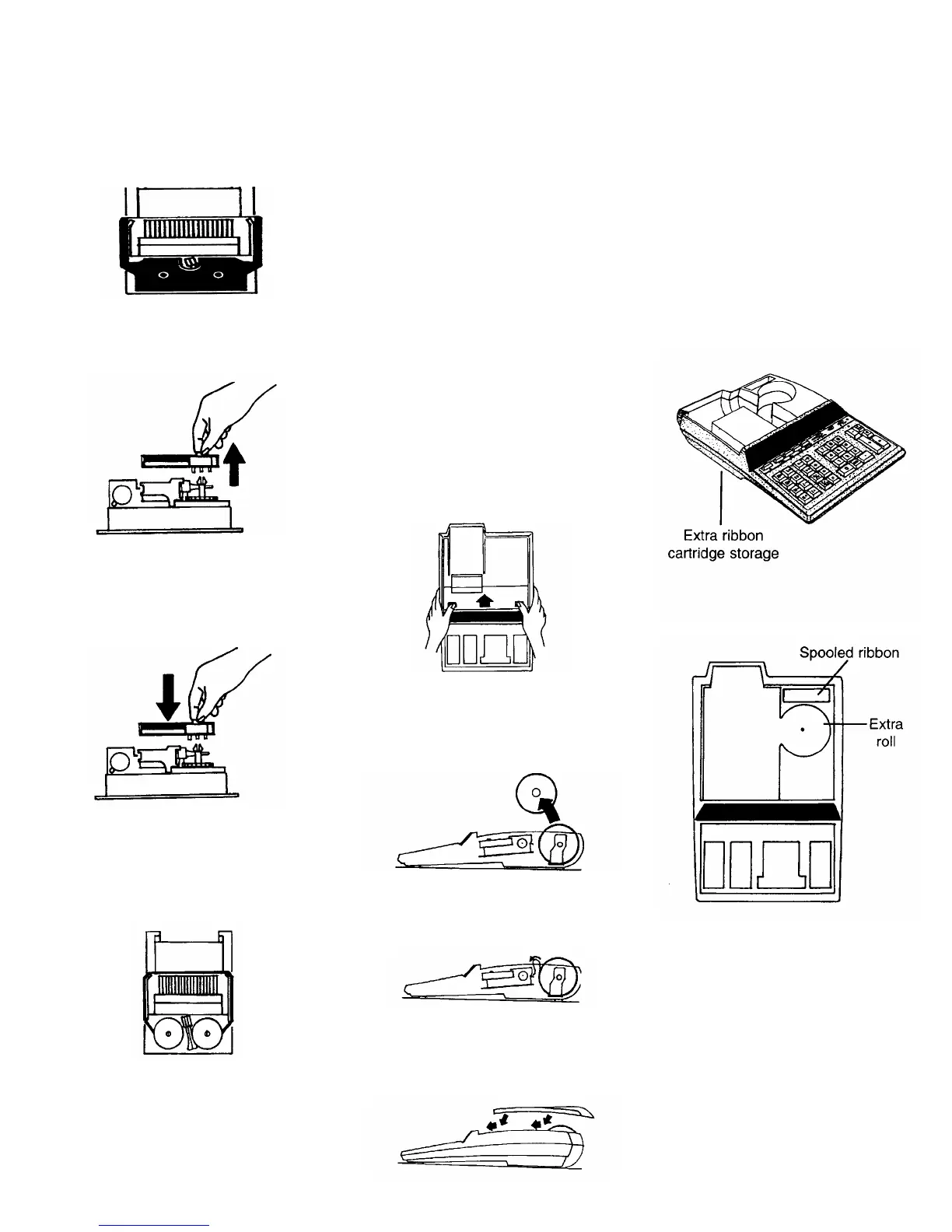 Extra ribbon cartridge storage

Spooled ribbon

Extra roll