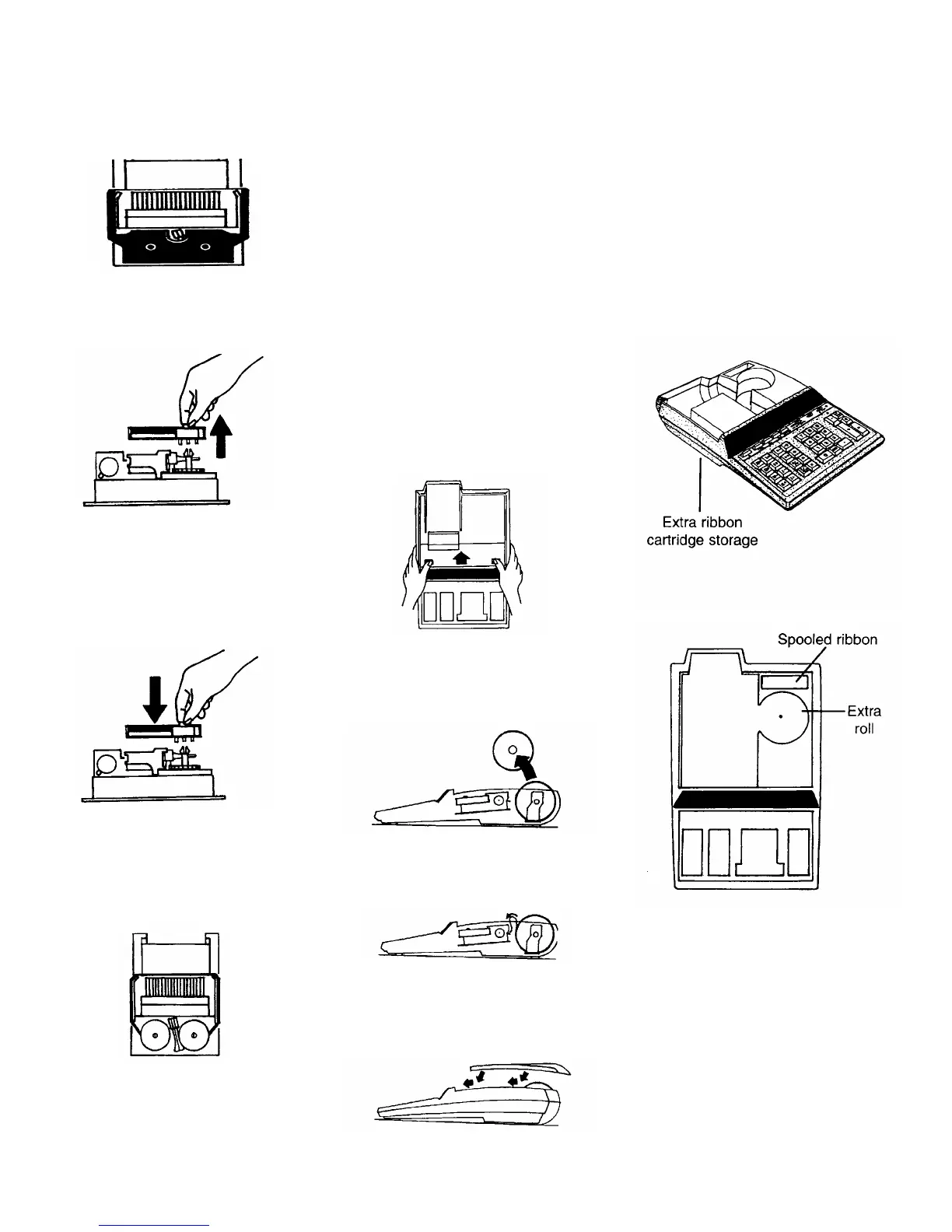 Extra ribbon cartridge storage

Spooled ribbon

Extra roll