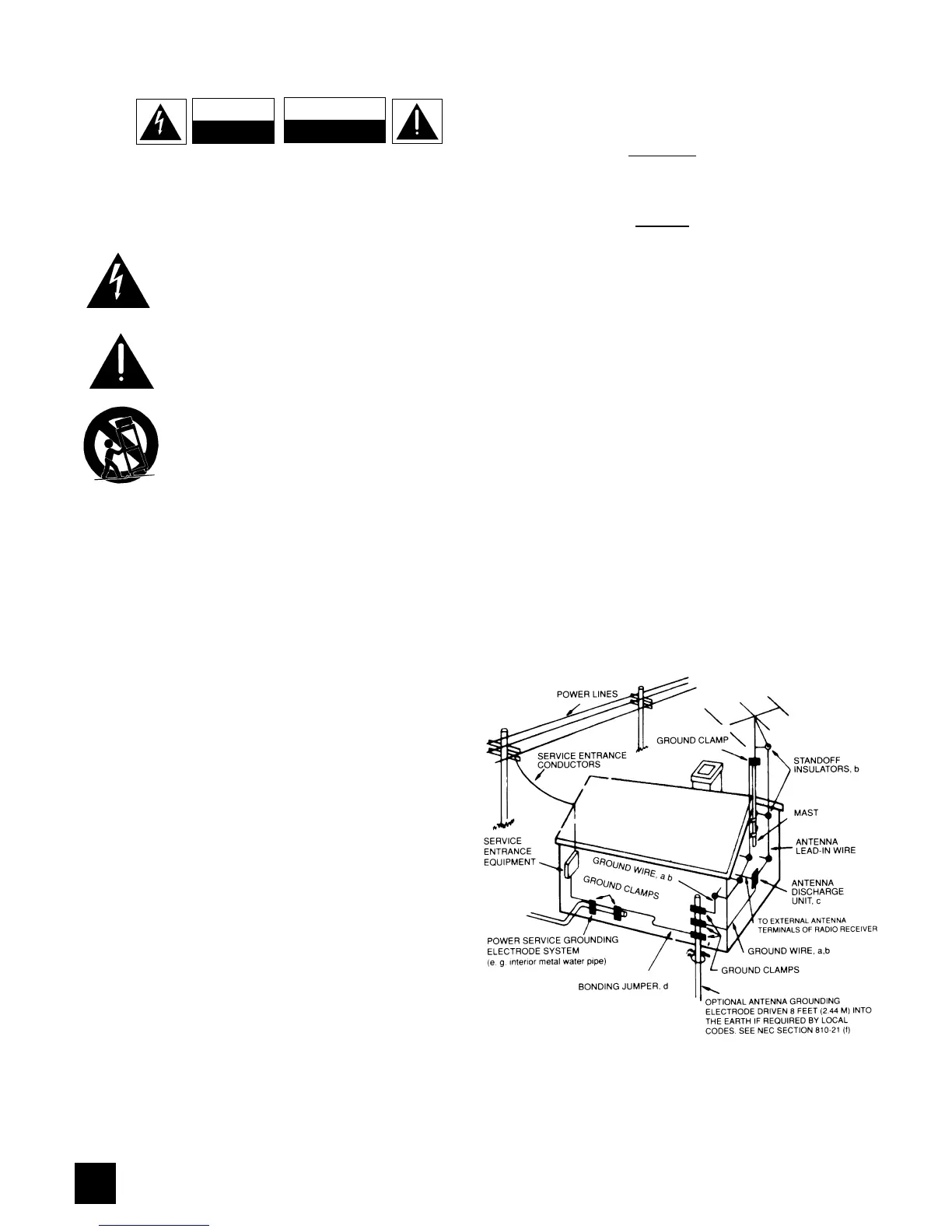 POWER LINES

GROUND CLAMP

SERVICE ENTRANCE CONDUCTORS

STANDOFF INSULATORS, b

MAST

SERVICE ENTRANCE EQUIPMENT

ANTENNA LEAD-IN WIRE

GROUND WIRE, a b

GROUND CLAMPS

ANTENNA DISCHARGE UNIT, c

TO EXTERNAL ANTENNA TERMINALS OF RADIO RECEIVER

POWER SERVICE GROUNDING ELECTRODE SYSTEM (e. g. interior metal water pipe)

GROUND WIRE, a,b

GROUND CLAMPS

BONDING JUMPER, d

OPTIONAL ANTENNA GROUNDING ELECTRODE DRIVEN 8 FEET (2.44 M) INTO THE EARTH IF REQUIRED BY LOCAL CODES. SEE NEC SECTION 810-21 (f)