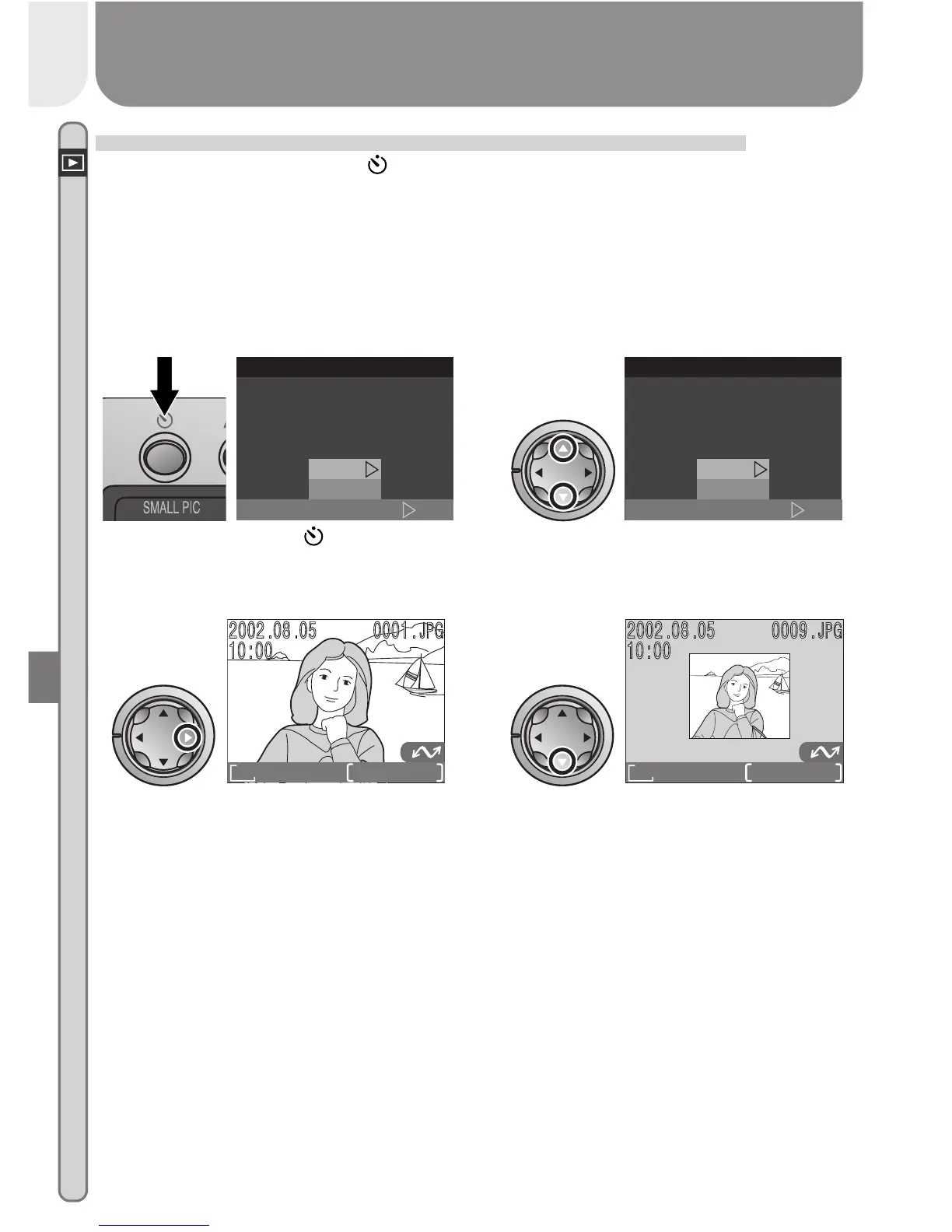 SMALL PIC

2002.08.05 0001.JPG
10:00

2002.08.05 0009.JPG
10:00