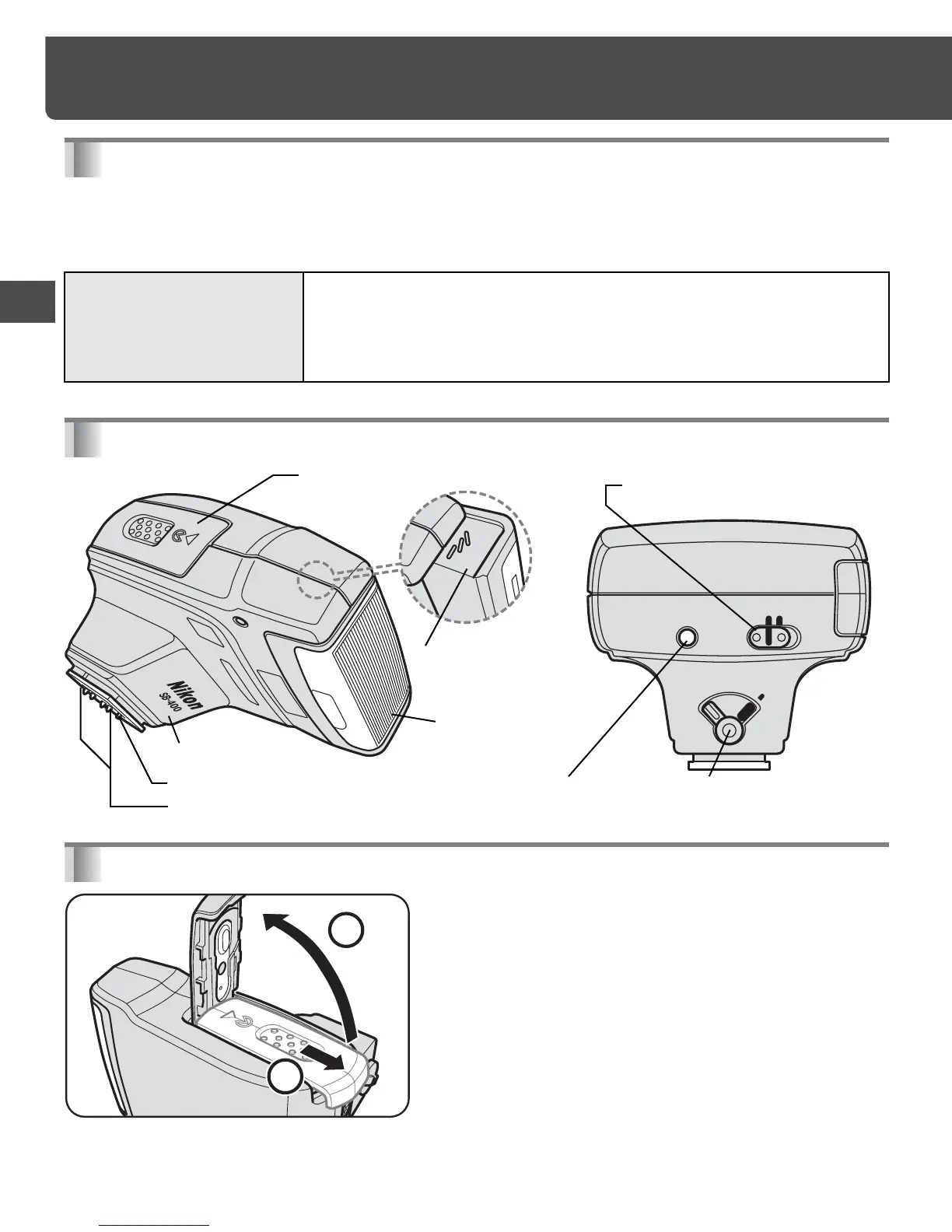 Nikon
SB-400