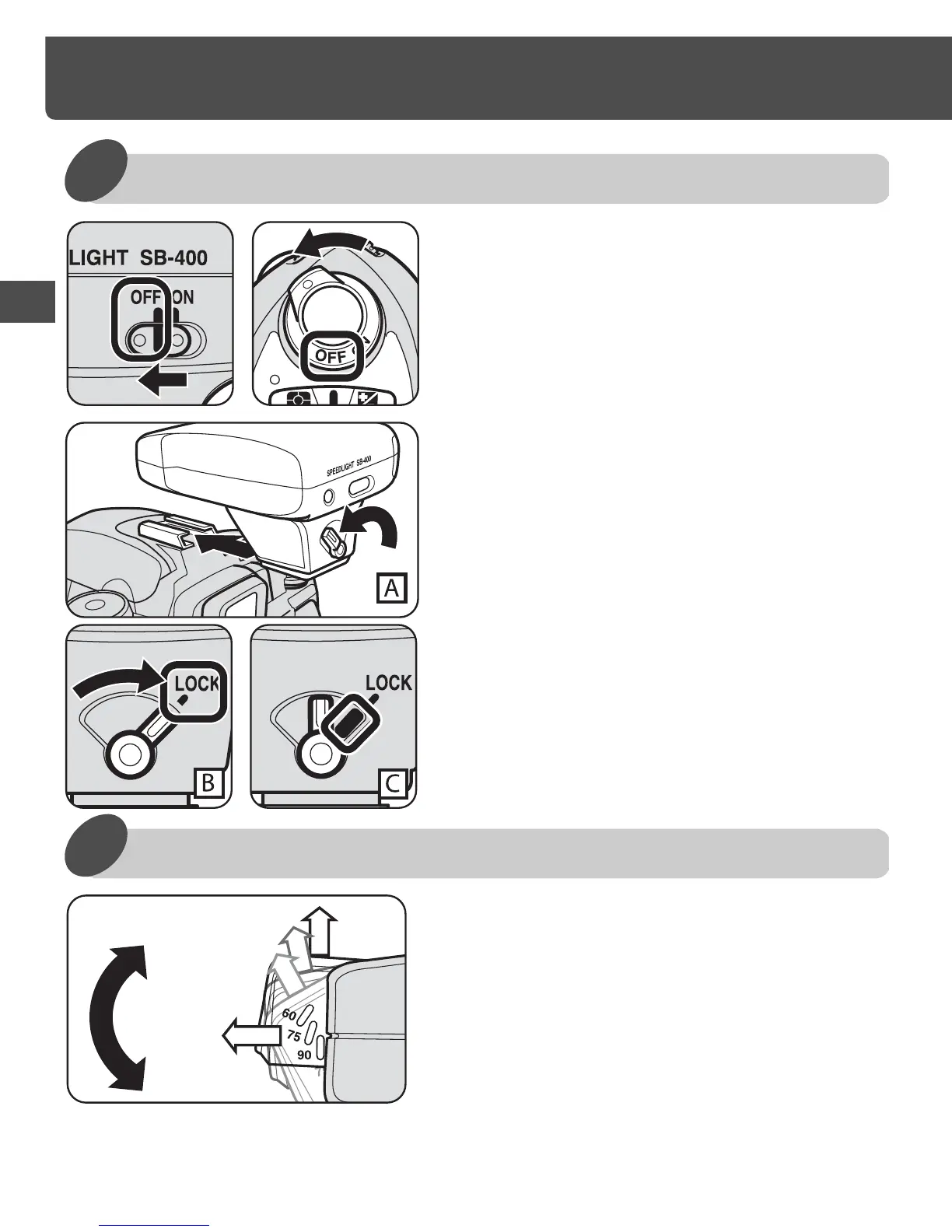 LIGHT SB-400

OFF ON

OFF

SPEEDLIGHT SB-400

A

LOCK

B

LOCK

C

60

75

90