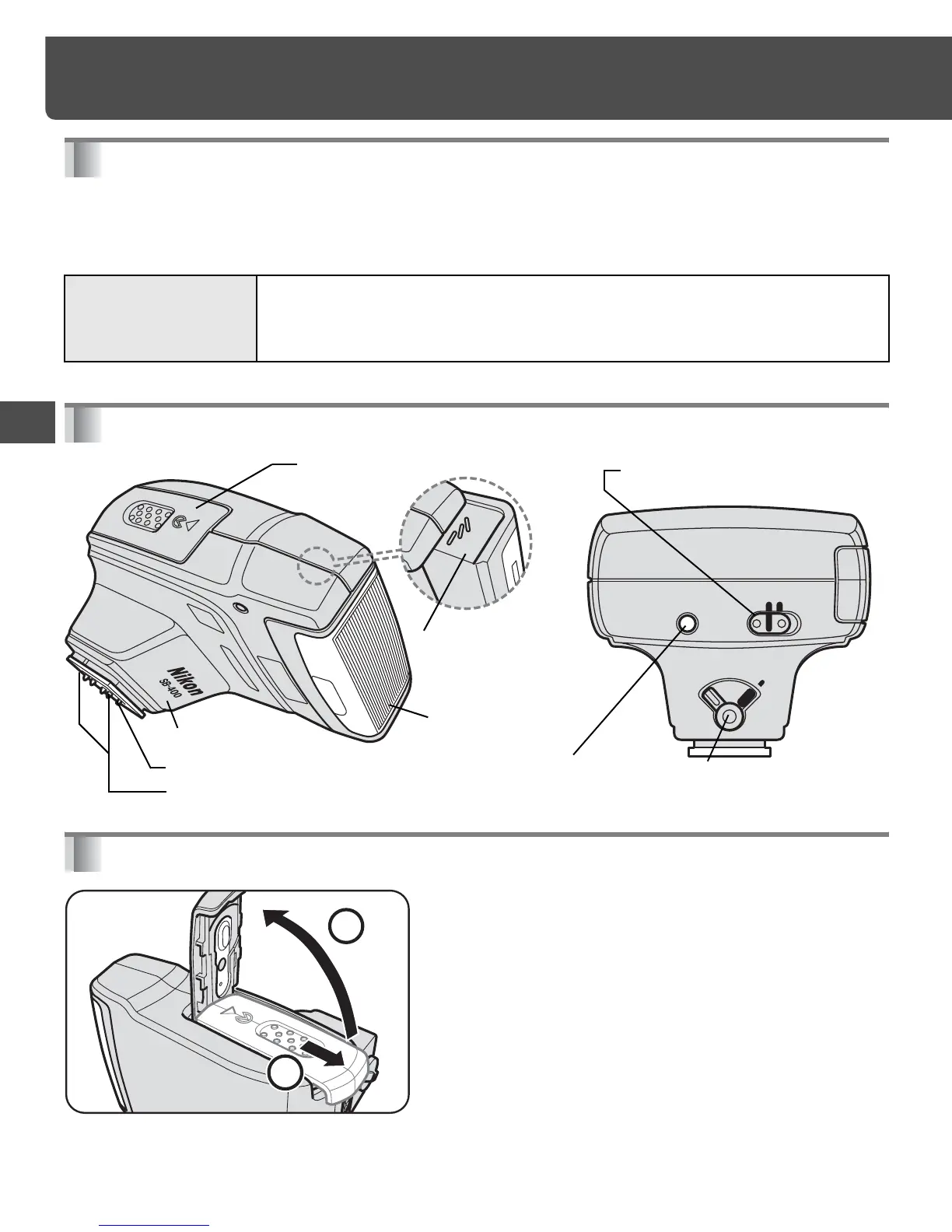 Nikon

SB-400