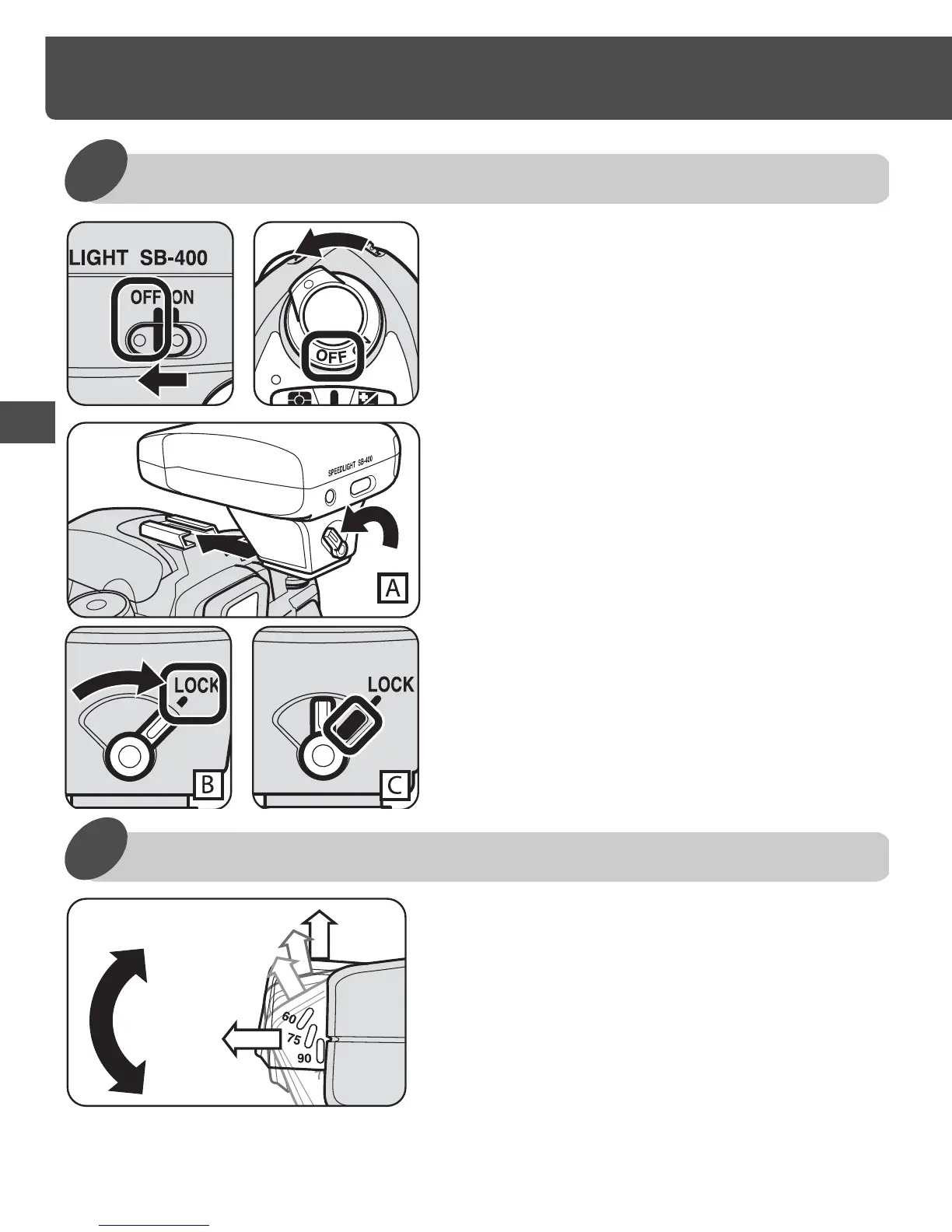 LIGHT SB-400

OFF ON

OFF

SPEEDLIGHT SB-400

A

LOCK

B

LOCK

C

60

75

90