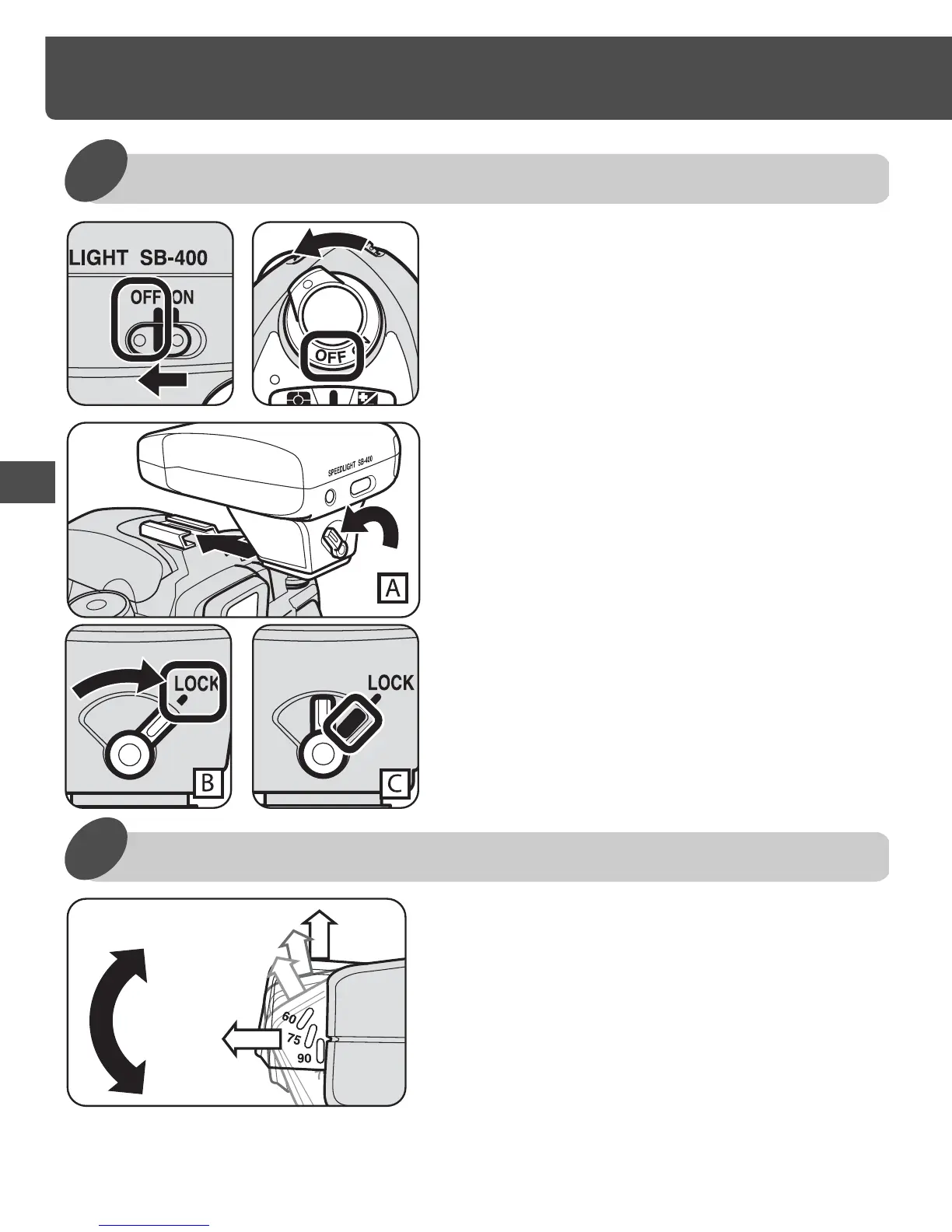 LIGHT SB-400

OFF ON

OFF

SPEEDLIGHT SB-400

A

LOCK

B

LOCK

C

60

75

90