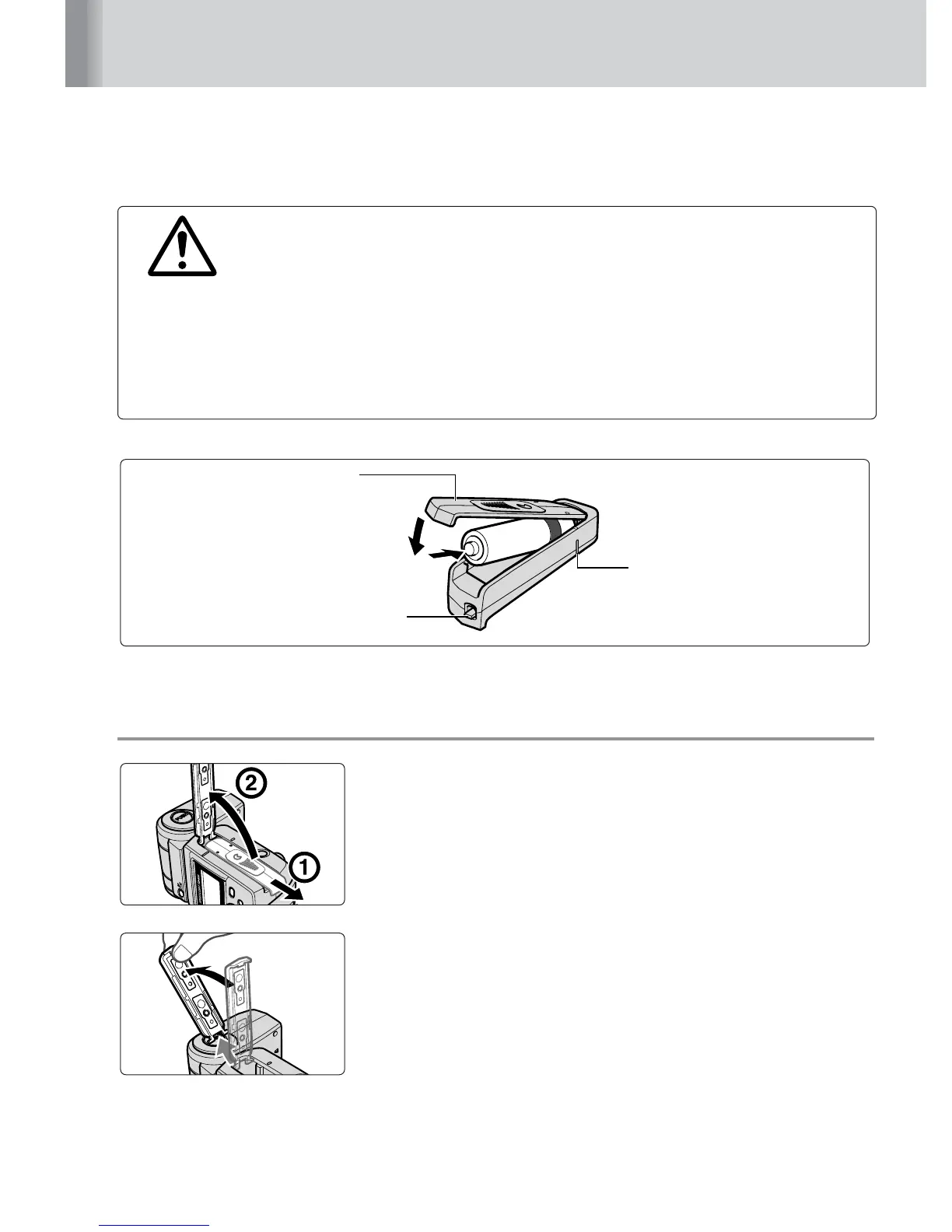 ②

①