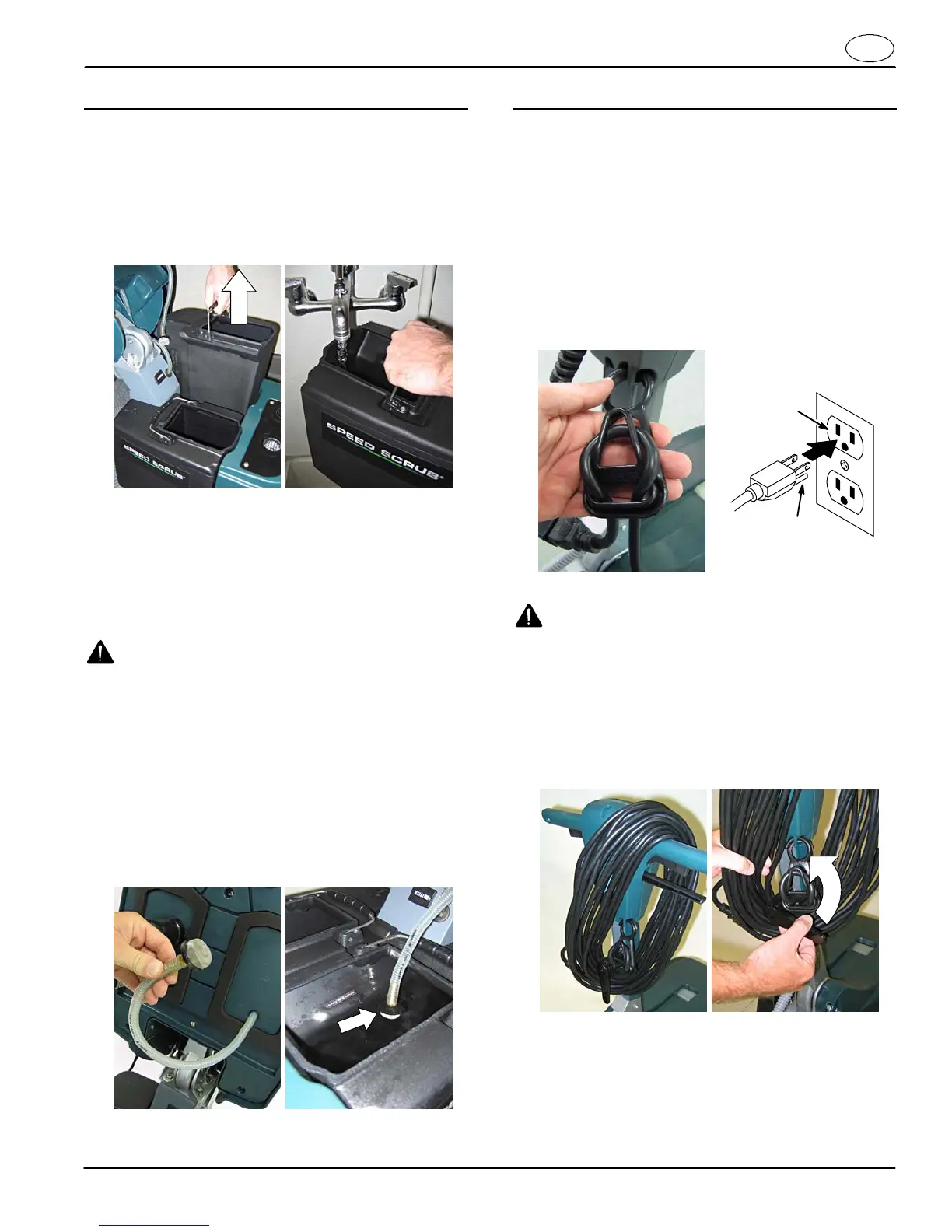 SPEED SCRUB

SPEED SCRUB