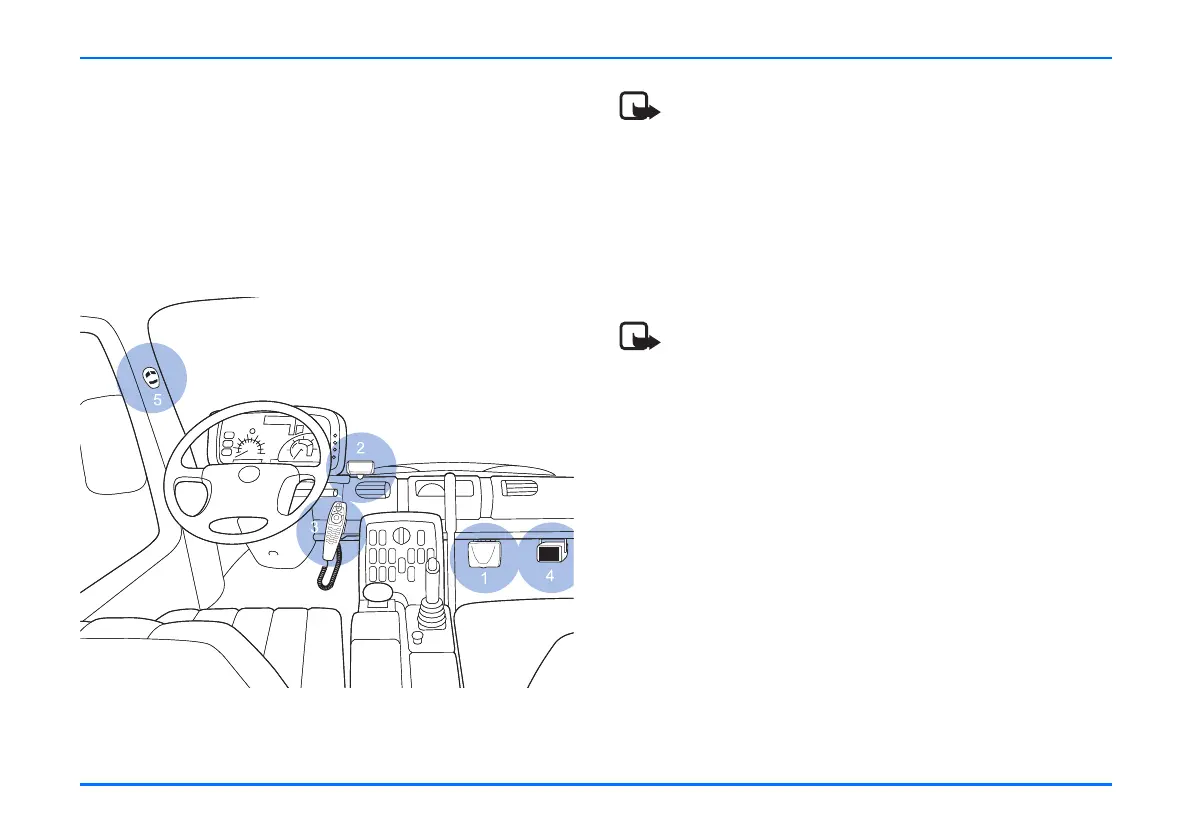 5

2

3

1

4