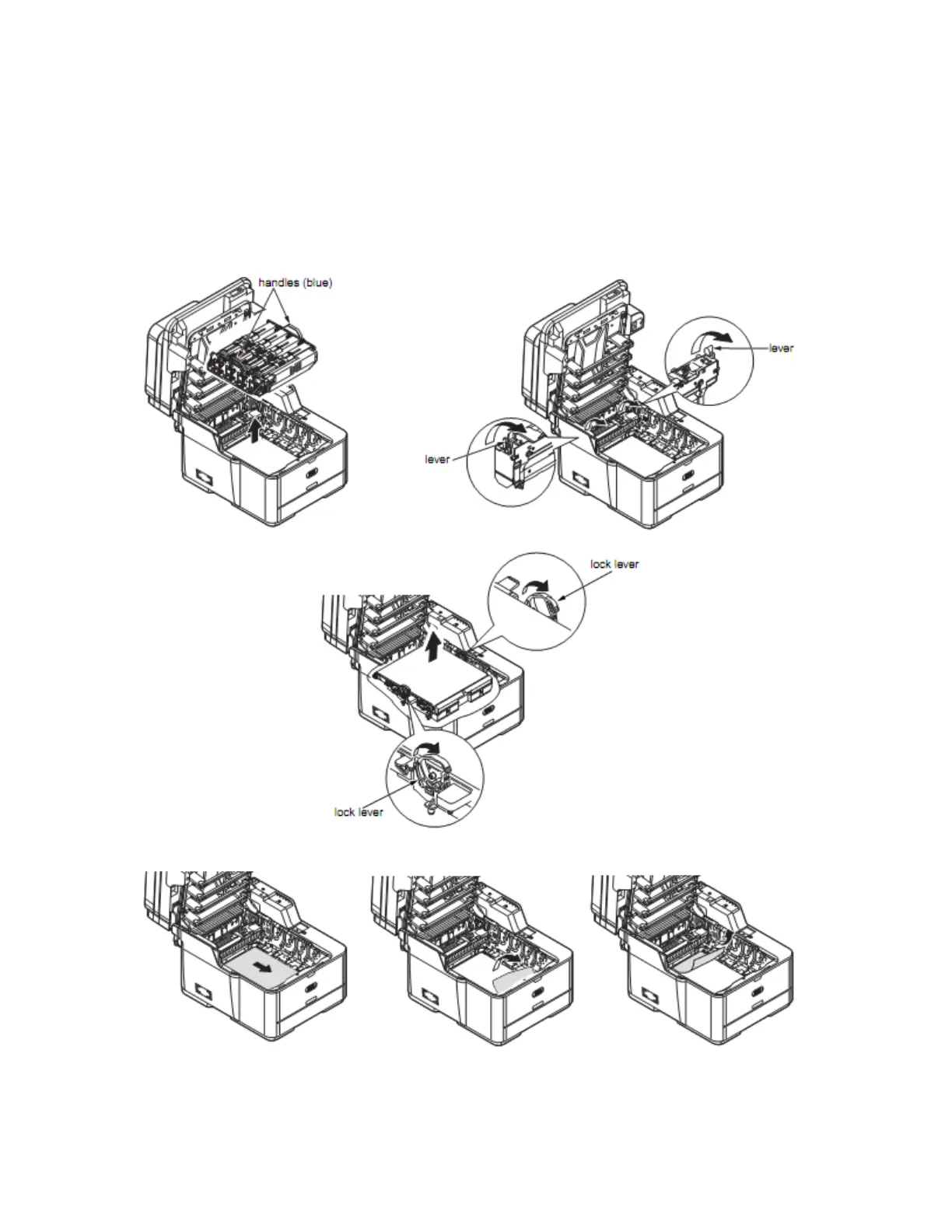 handles (blue)

lever

lever

lock lever

lock lever