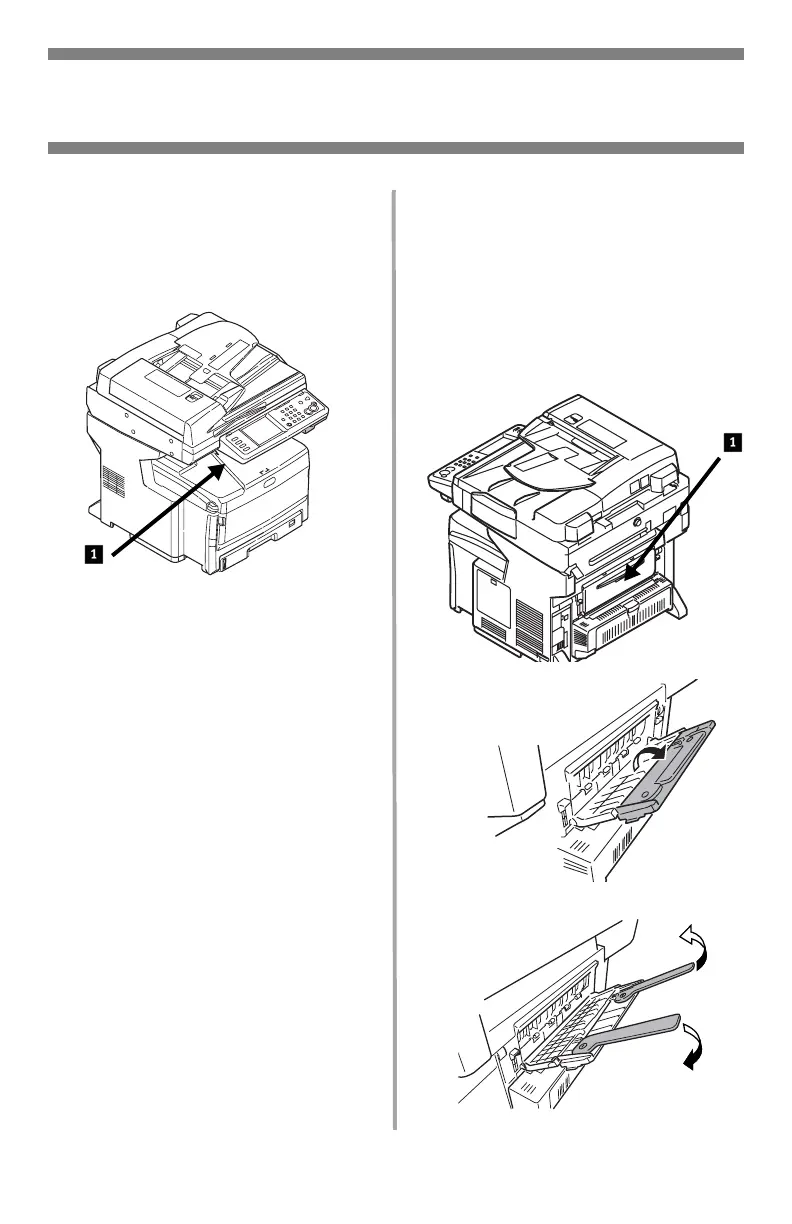 1

1