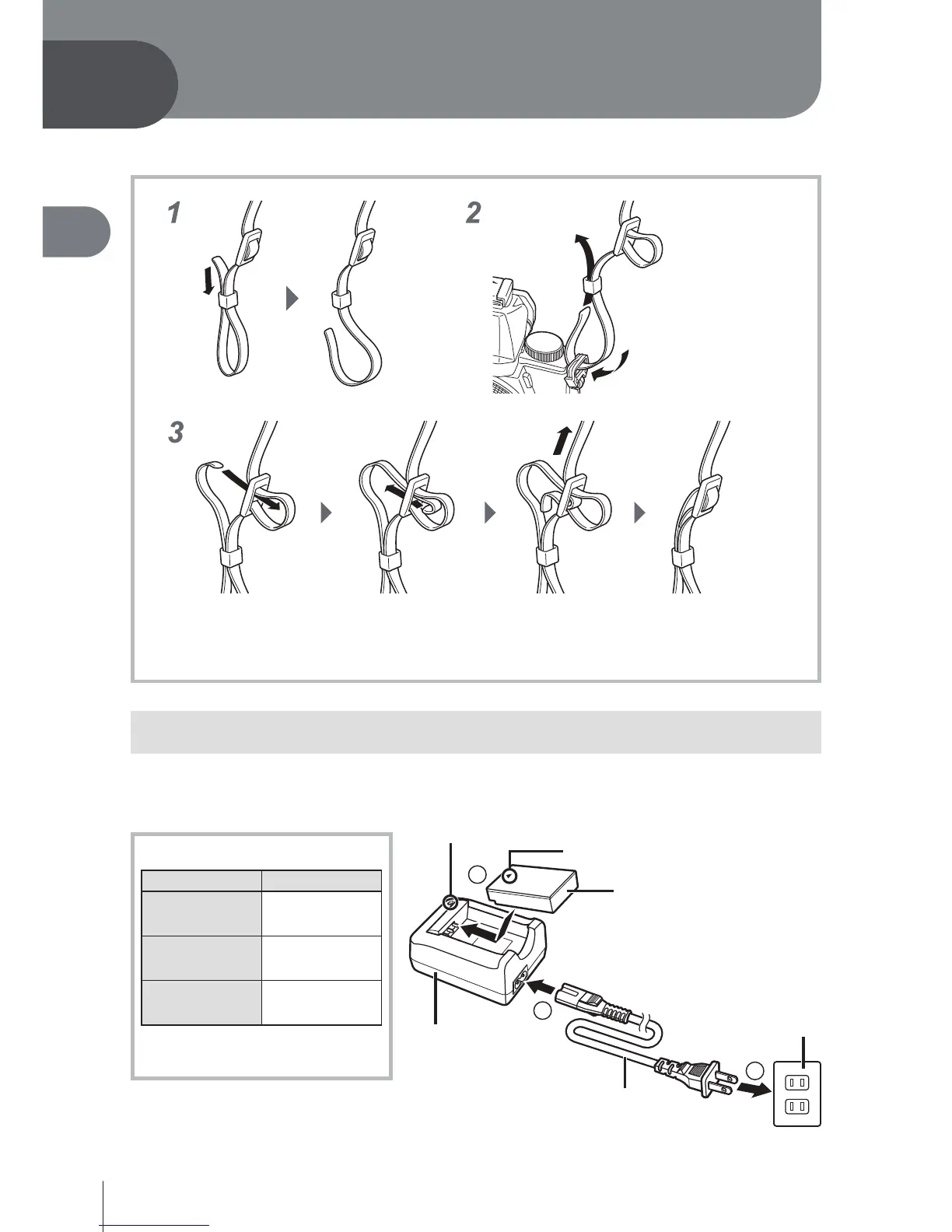 1

2

3