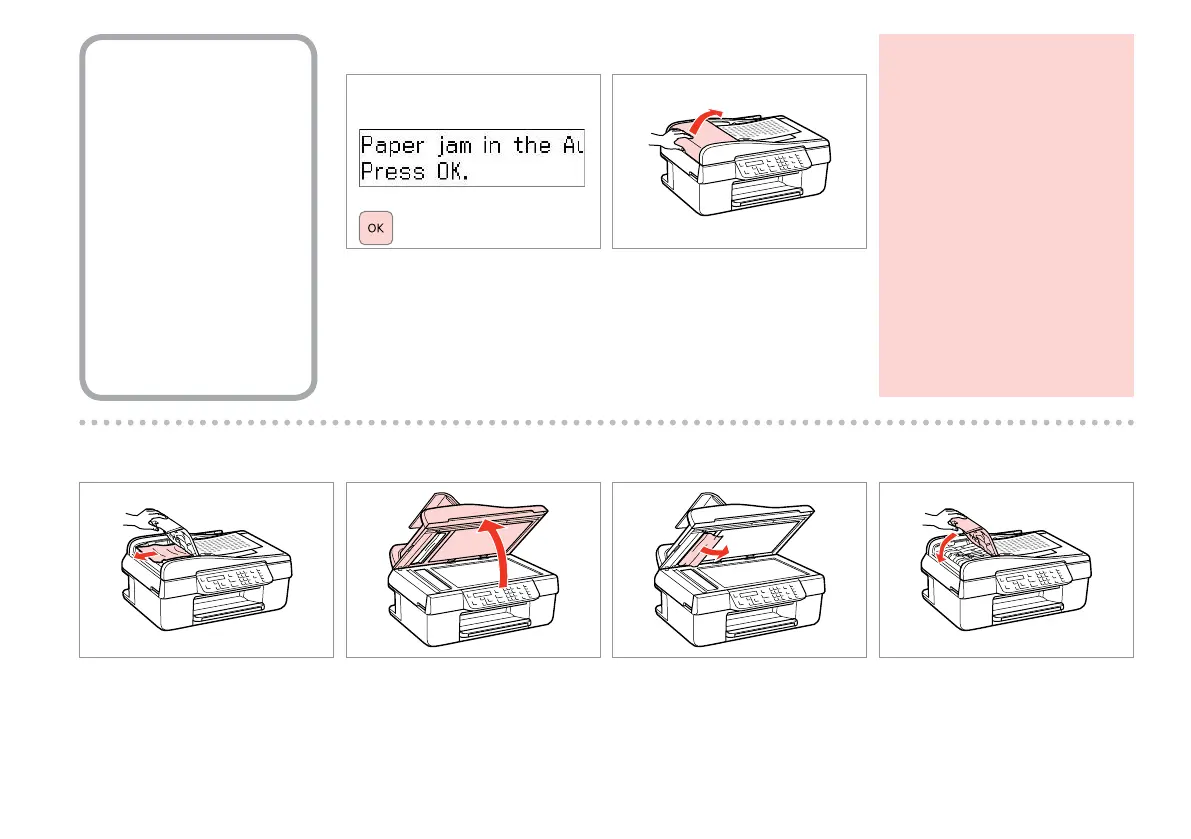 Paper jam in the Au
Press OK.

OK